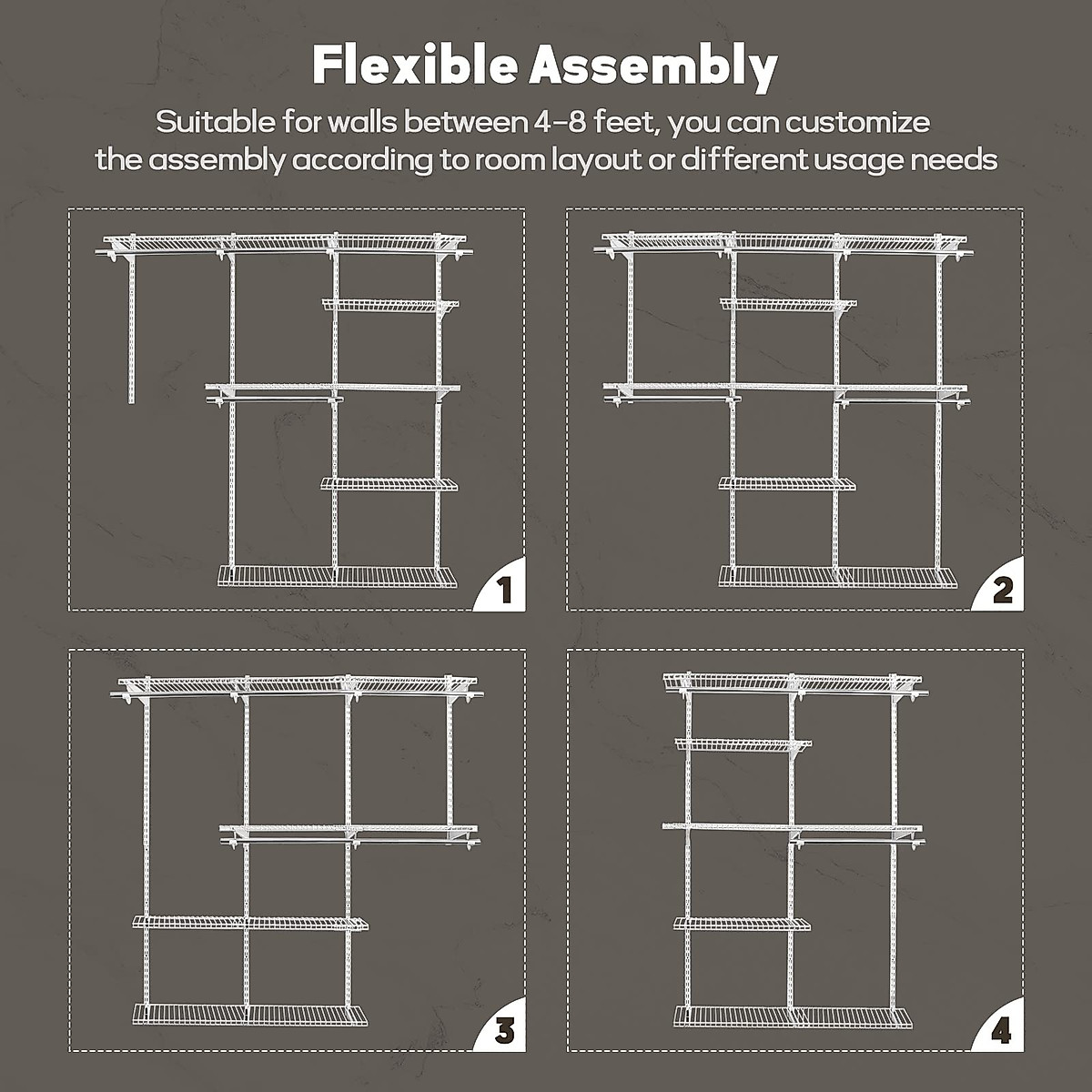 Flexible Assembly

Suitable for walls between 4-8 feet, you can customize the assembly according to room layout or different usage needs

1

2

3

4