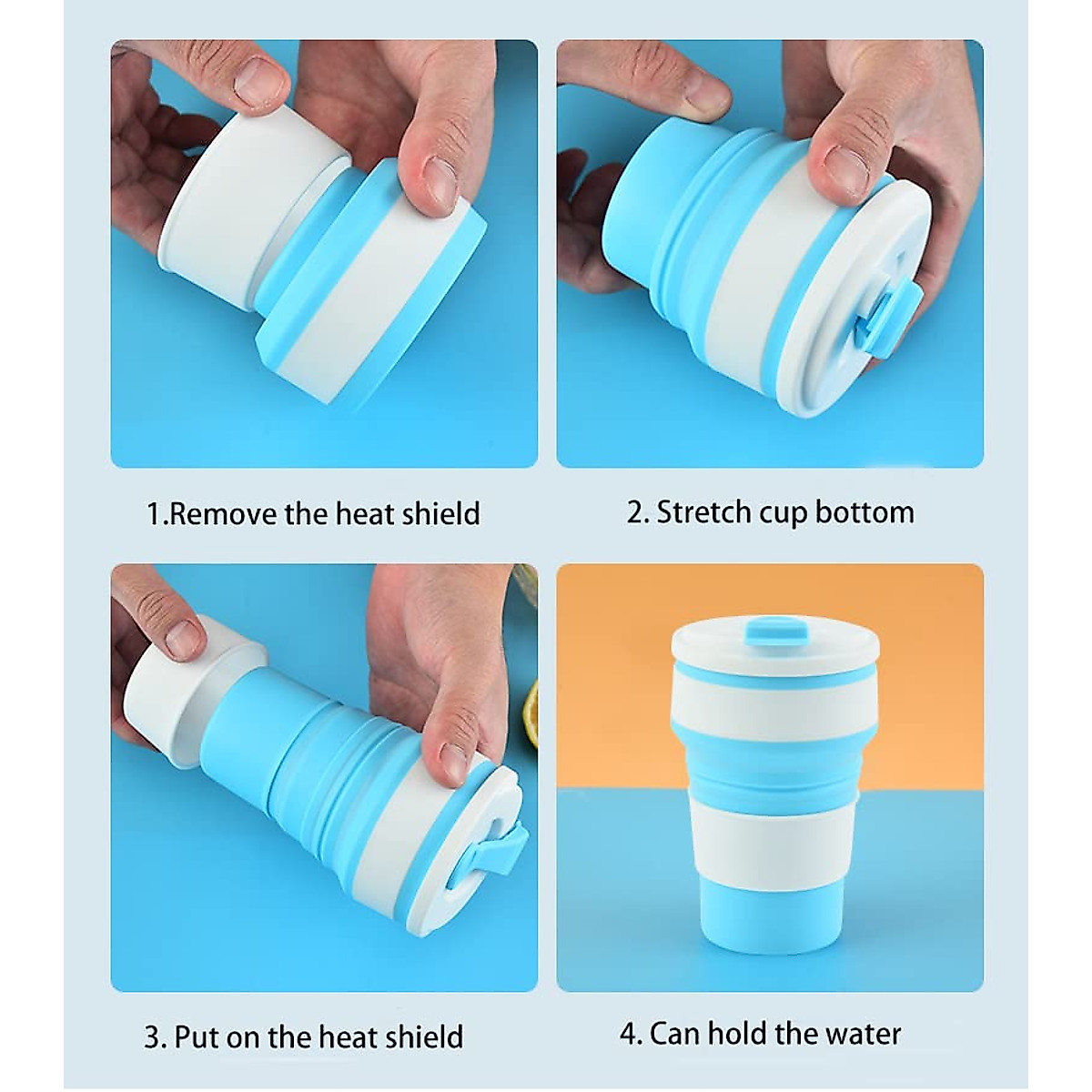 1.Remove the heat shield

2. Stretch cup bottom

3. Put on the heat shield

4. Can hold the water