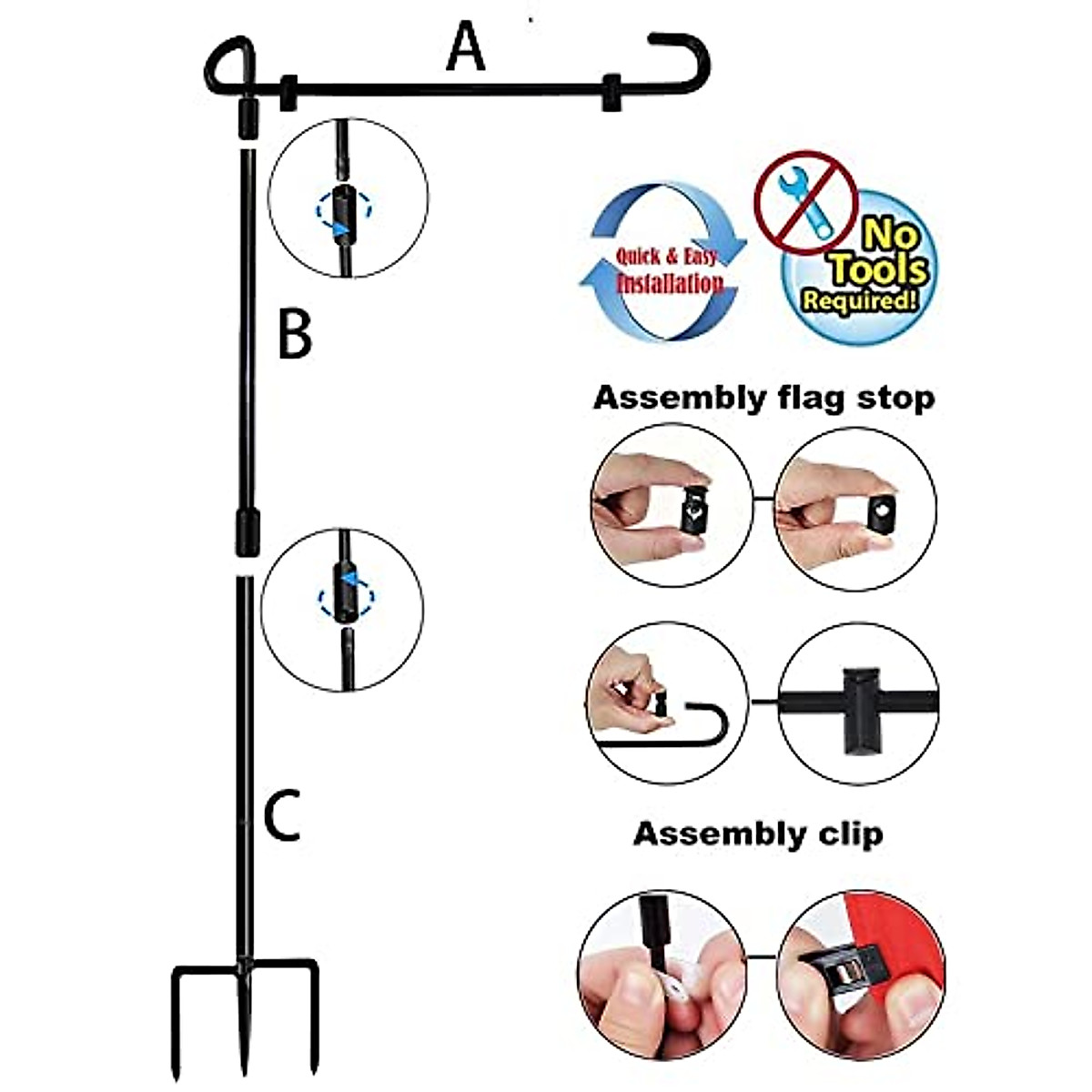 A

B

C

Quick & Easy Installation

No Tools Required!

Assembly flag stop

Assembly clip