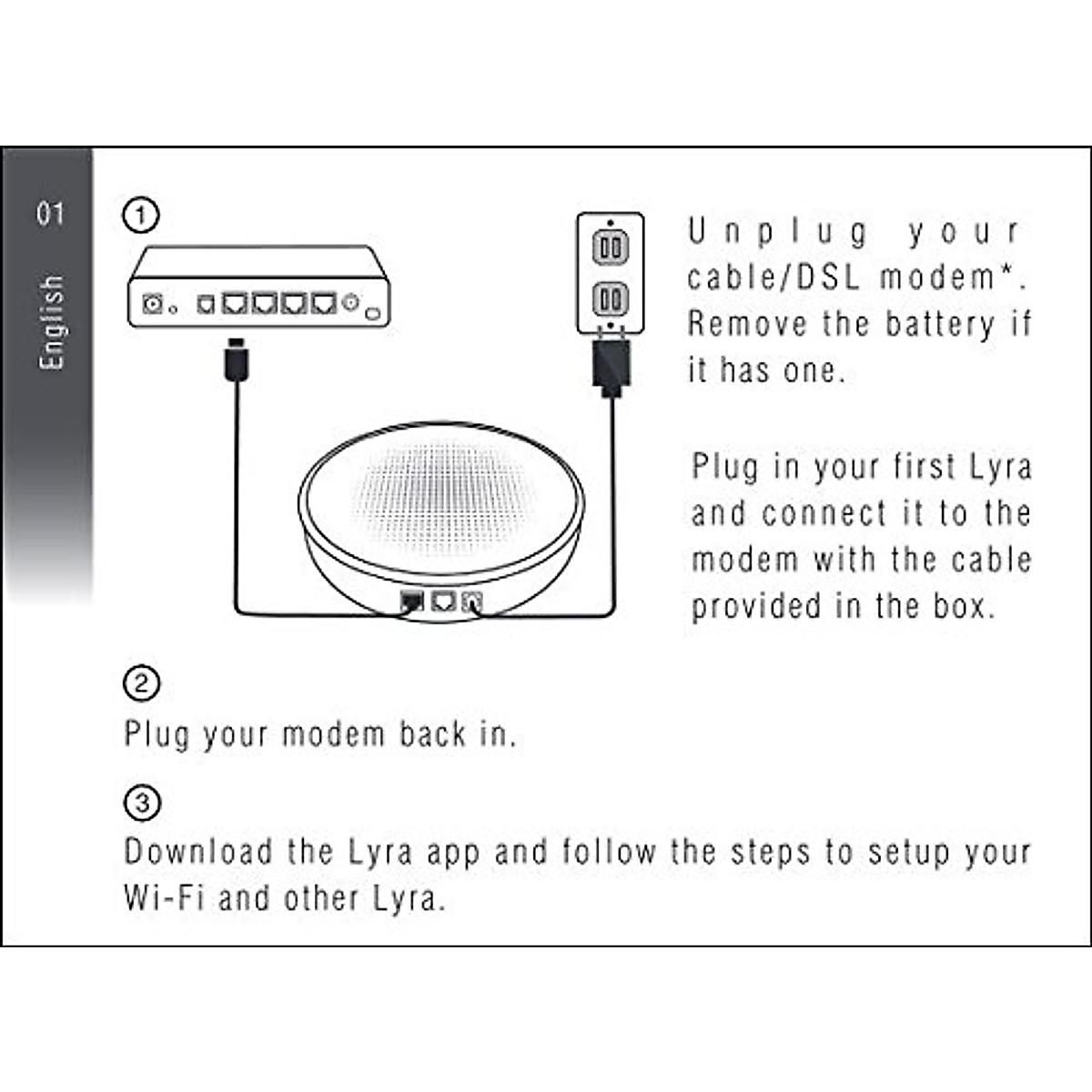 01
English

①

Unplug your cable/DSL modem*. Remove the battery if it has one.

Plug in your first Lyra and connect it to the modem with the cable provided in the box.

②
Plug your modem back in.

③
Download the Lyra app and follow the steps to setup your Wi-Fi and other Lyra.