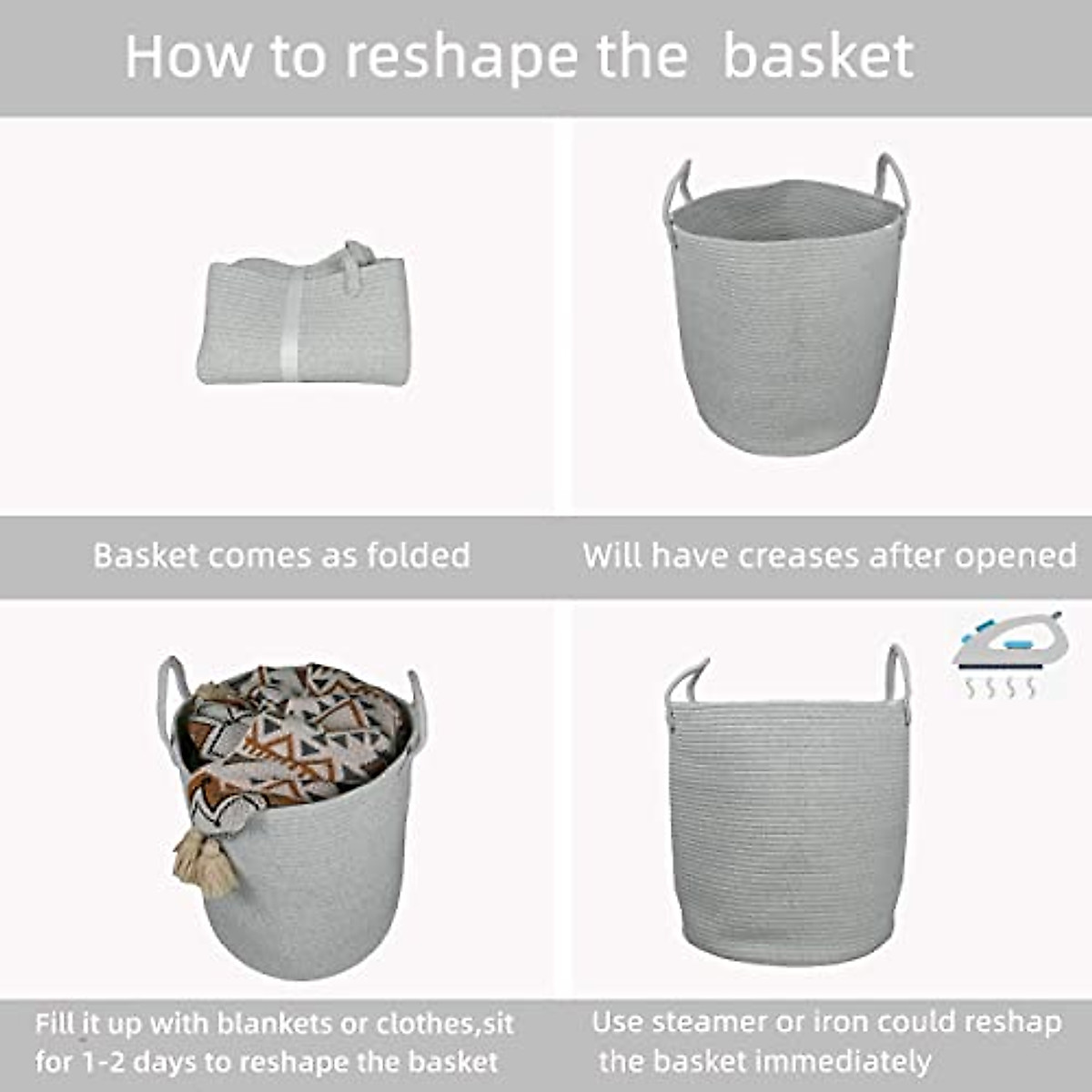 How to reshape the basket

Basket comes as folded

Will have creases after opened

Fill it up with blankets or clothes,sit for 1-2 days to reshape the basket

Use steamer or iron could reshap the basket immediately