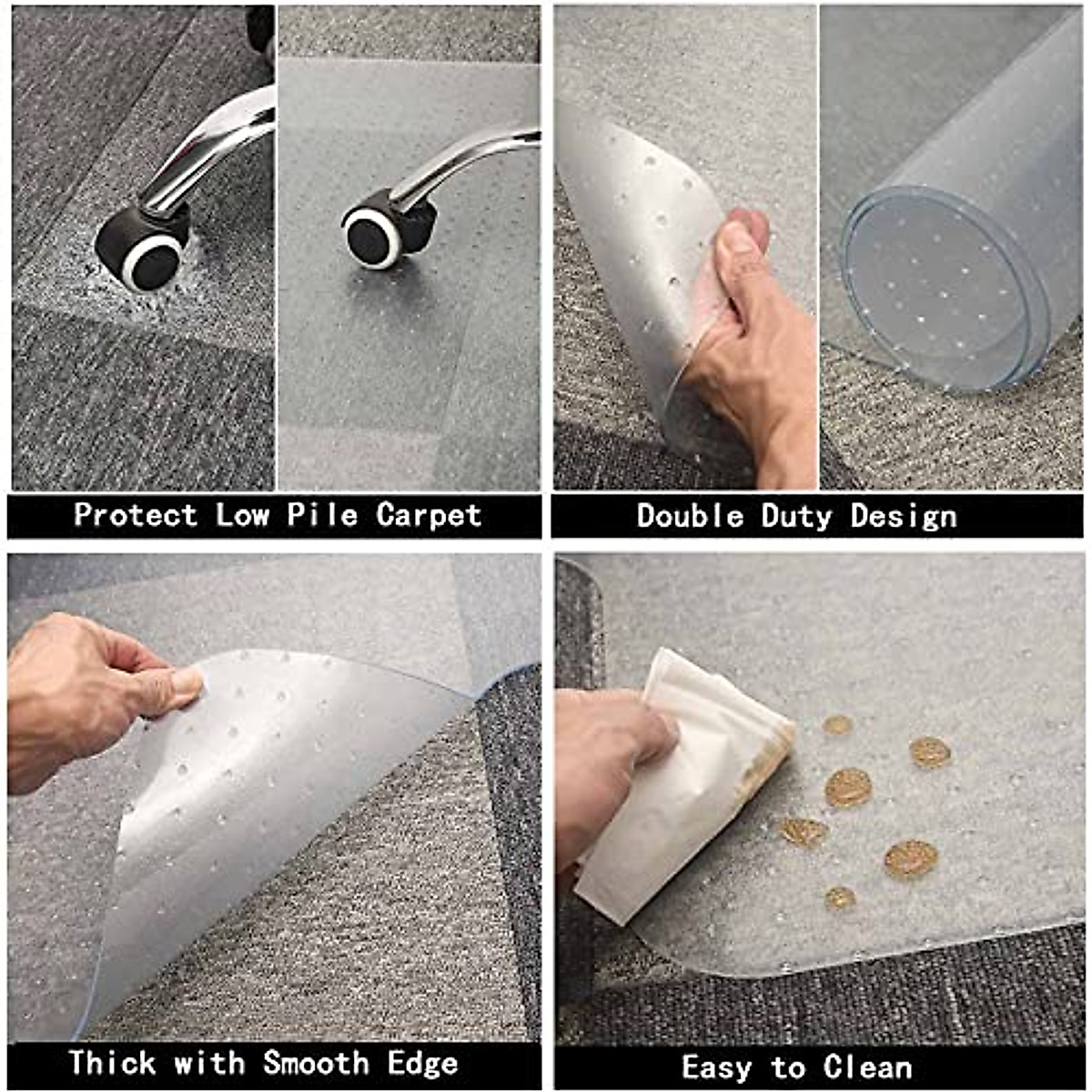 Protect Low Pile Carpet

Double Duty Design

Thick with Smooth Edge

Easy to Clean