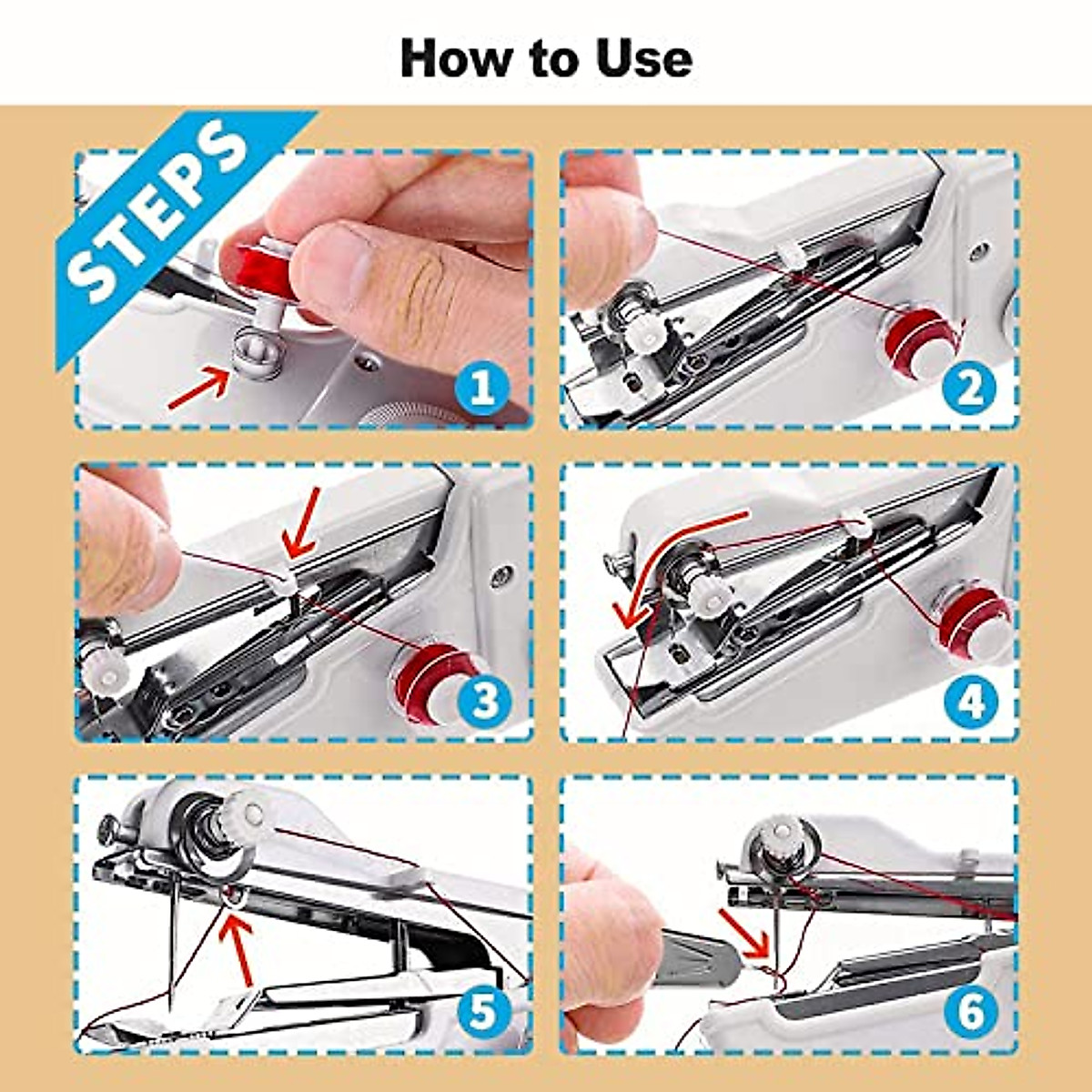 How to Use

STEPS

1

2

3

4

5

6