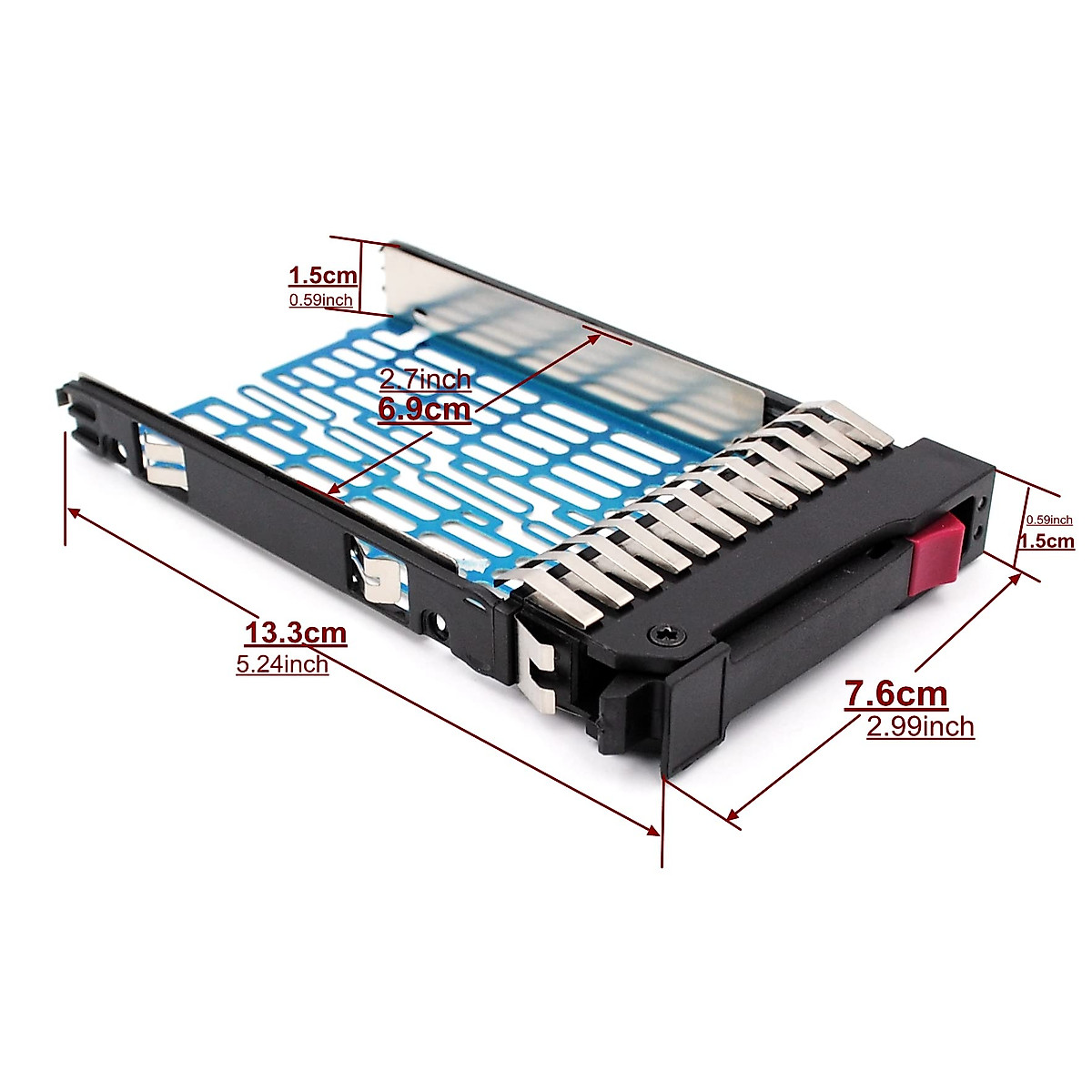 1.5cm
0.59inch

2.7inch
6.9cm

0.59inch
1.5cm

13.3cm
5.24inch

7.6cm
2.99inch