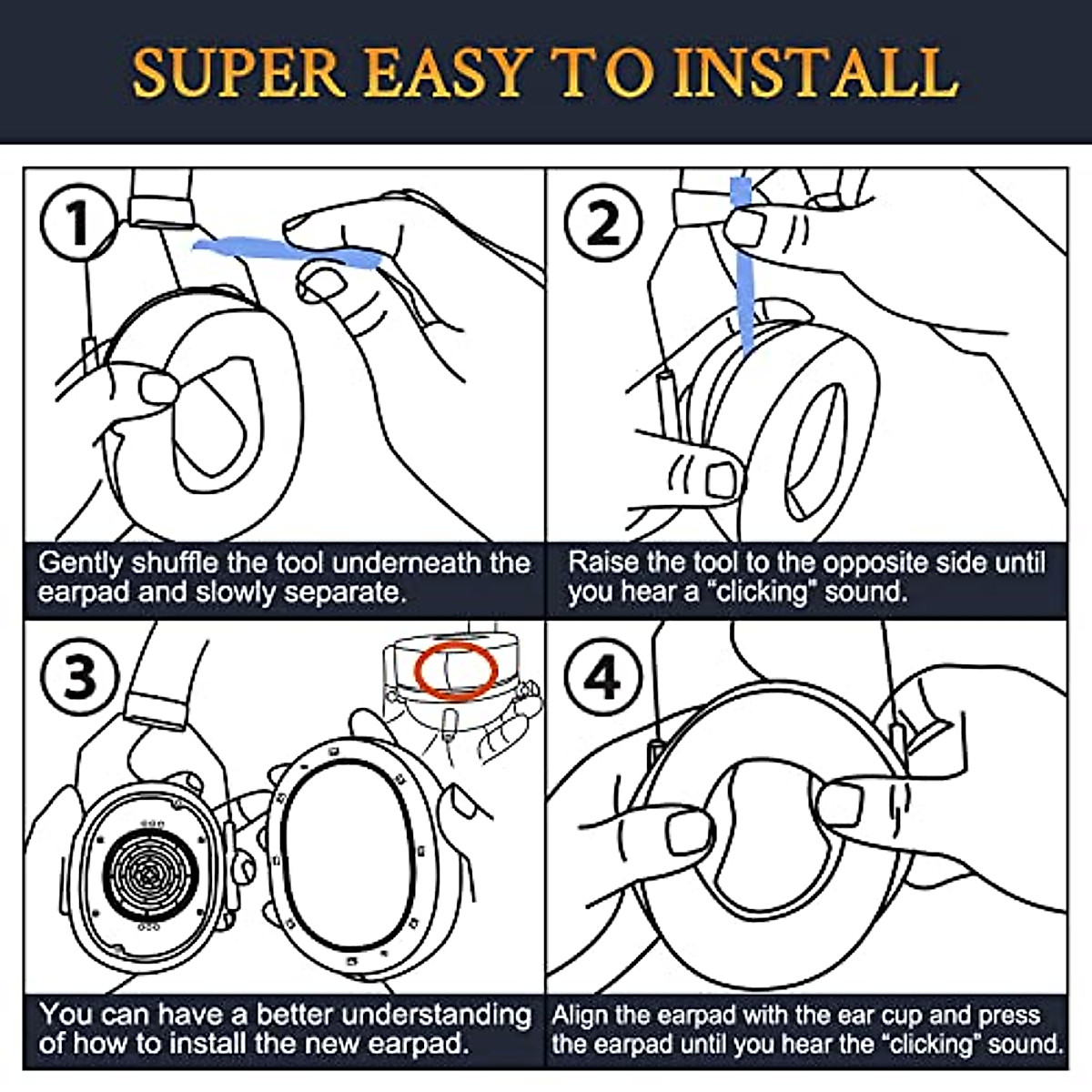 SUPER EASY TO INSTALL

1

Gently shuffle the tool underneath the earpad and slowly separate.

2

Raise the tool to the opposite side until you hear a "clicking" sound.

3

You can have a better understanding of how to install the new earpad.

4

Align the earpad with the ear cup and press the earpad until you hear the "clicking" sound.