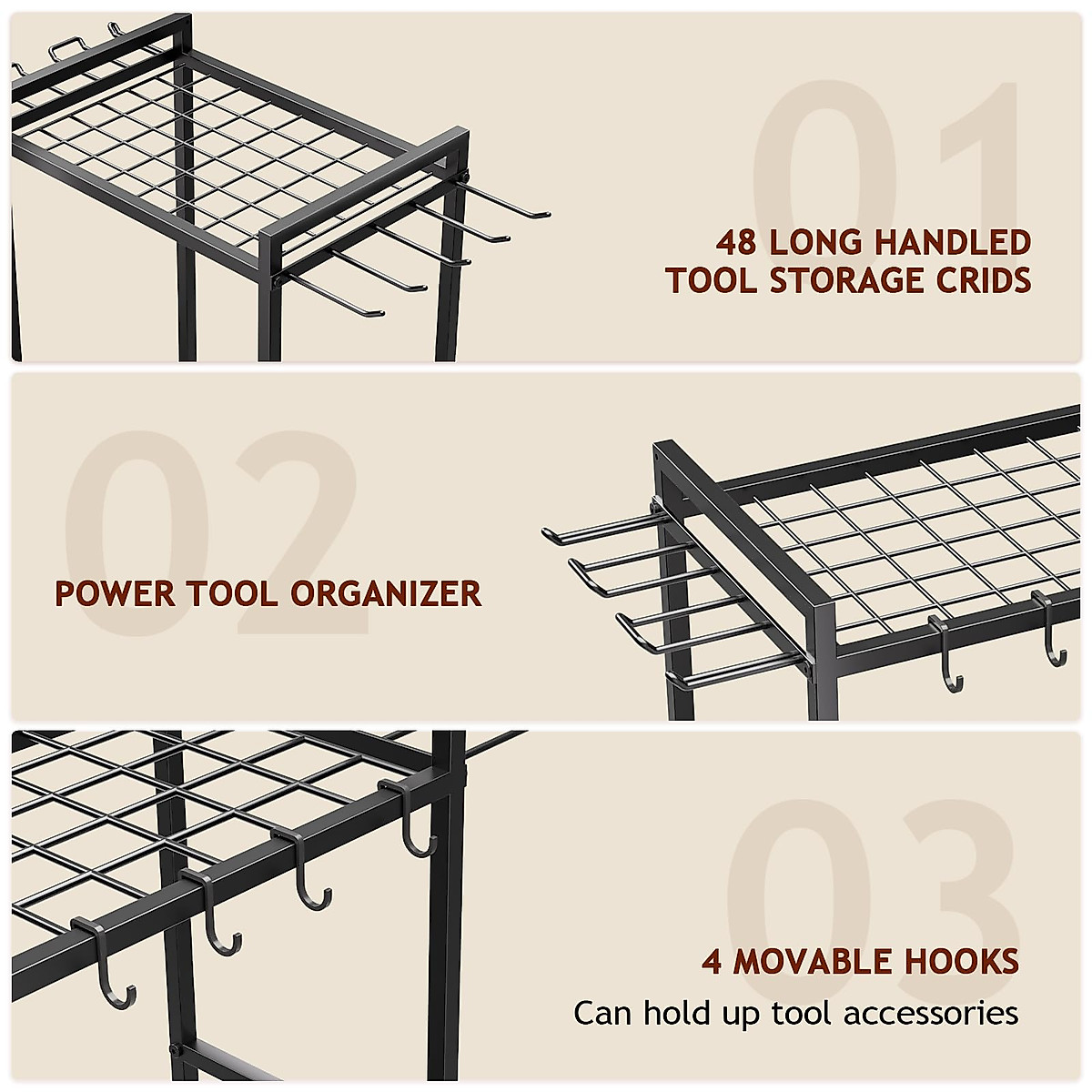 01

48 LONG HANDLED TOOL STORAGE CRIDS

02

POWER TOOL ORGANIZER

03

4 MOVABLE HOOKS

Can hold up tool accessories