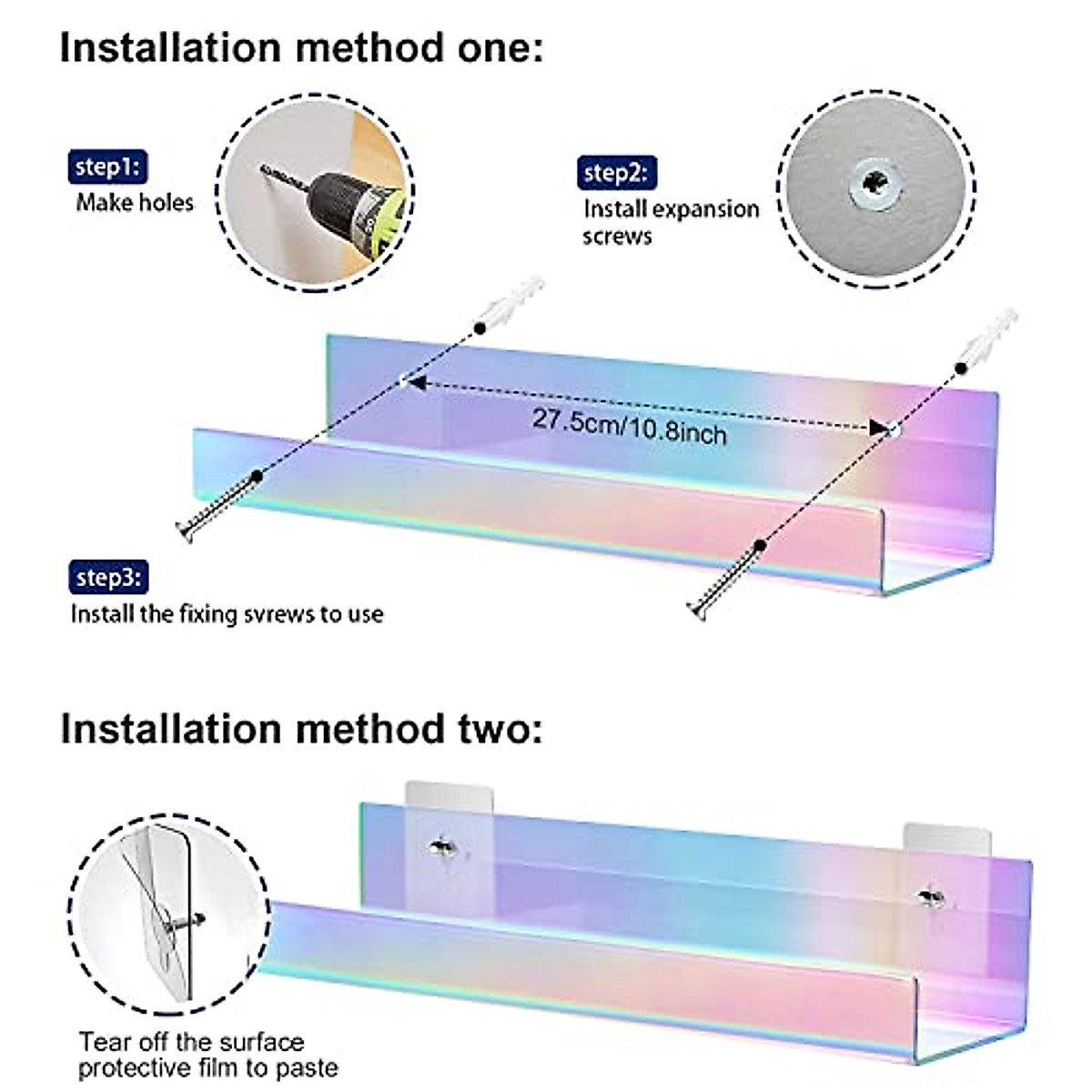 Installation method one:

step1:
Make holes

step2:
Install expansion screws

27.5cm/10.8inch

step3:
Install the fixing svrews to use

Installation method two:

Tear off the surface protective film to paste