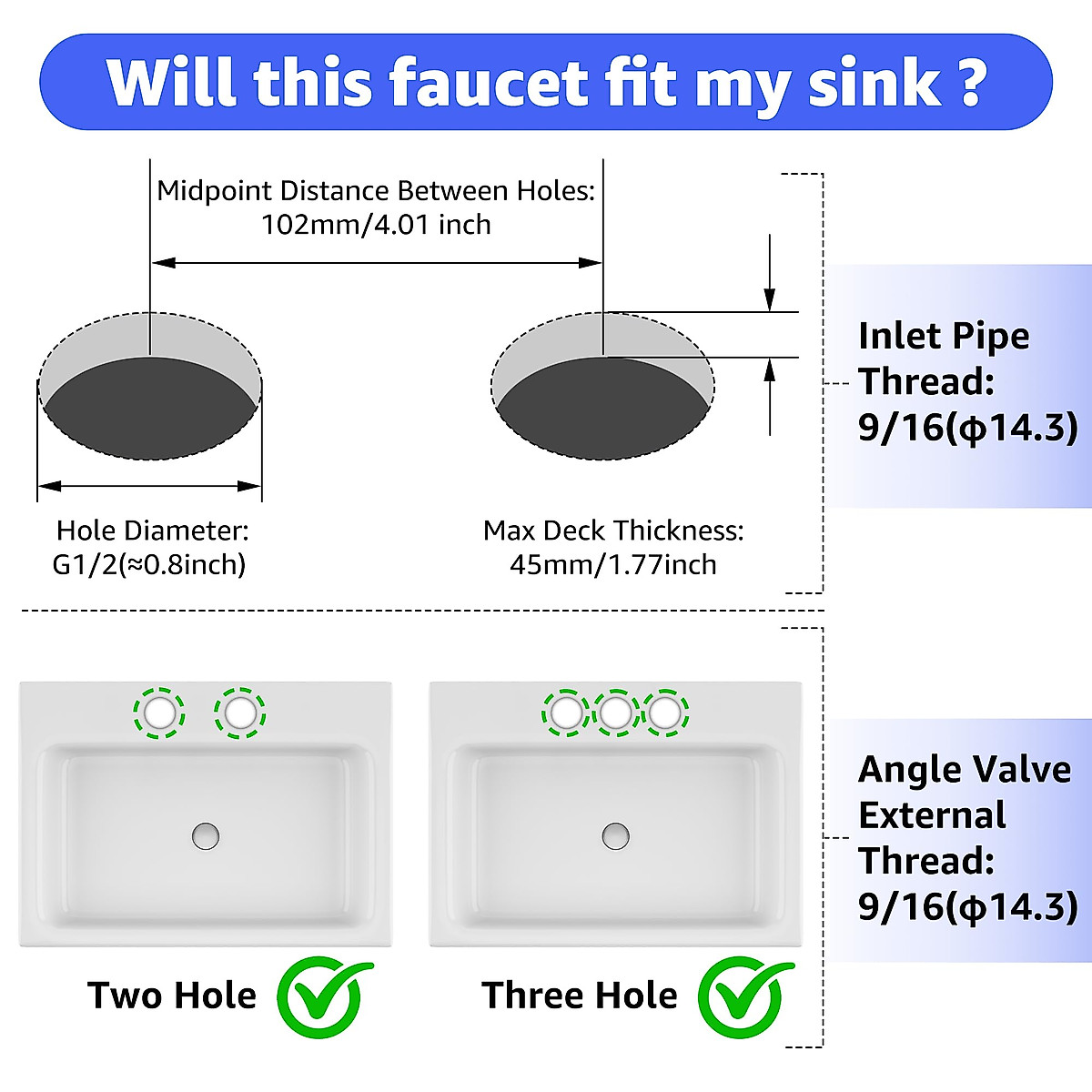 Will this faucet fit my sink ?

Midpoint Distance Between Holes: 102mm/4.01 inch

Hole Diameter: G1/2(≈0.8inch)

Max Deck Thickness: 45mm/1.77inch

Inlet Pipe Thread: 9/16(ϕ14.3)

Two Hole

Three Hole

Angle Valve External Thread: 9/16(ϕ14.3)