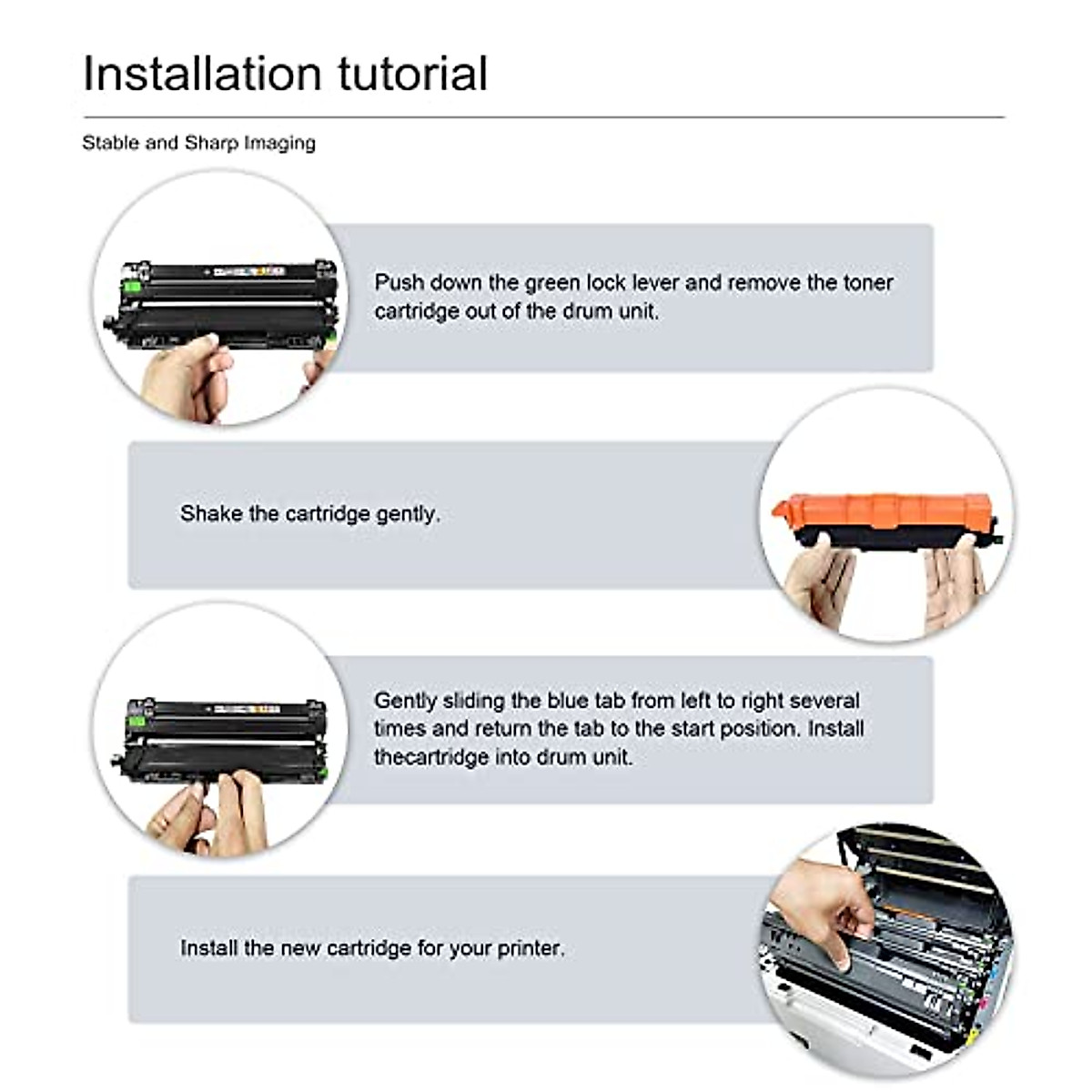 Installation tutorial

Stable and Sharp Imaging

Push down the green lock lever and remove the toner cartridge out of the drum unit.

Shake the cartridge gently.

Gently sliding the blue tab from left to right several times and return the tab to the start position. Install thecartridge into drum unit.

Install the new cartridge for your printer.