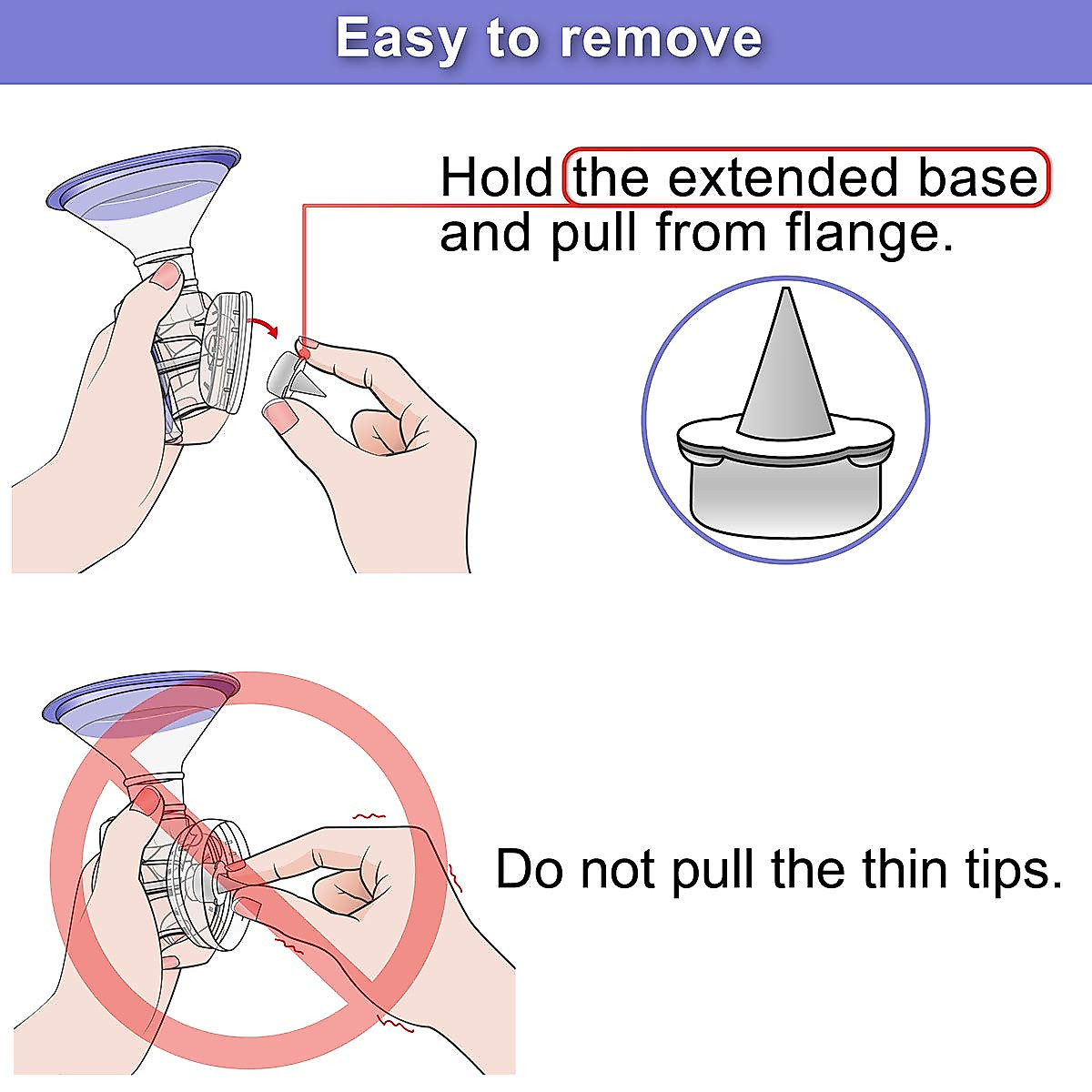 Easy to remove

Hold the extended base and pull from flange.

Do not pull the thin tips.