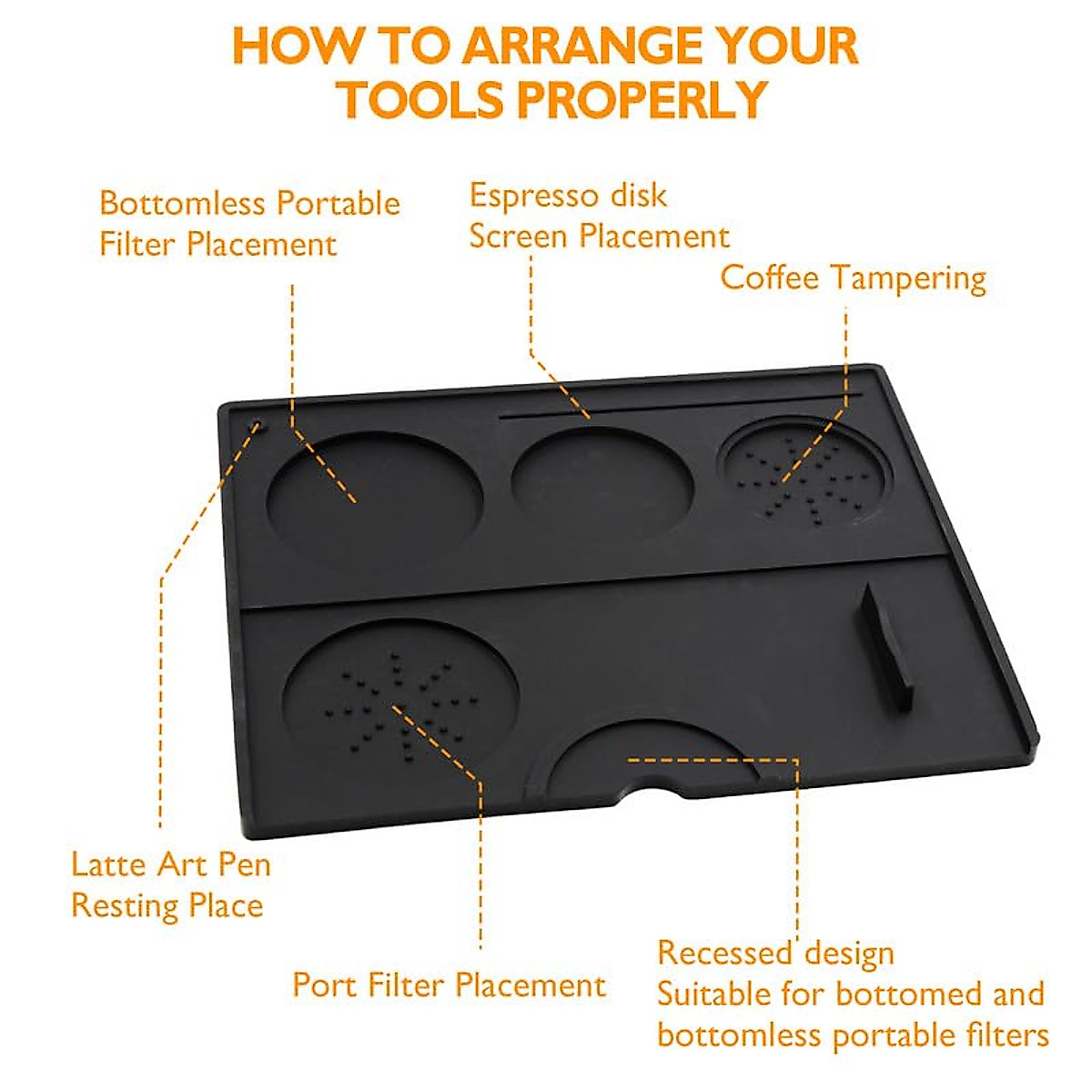 HOW TO ARRANGE YOUR TOOLS PROPERLY

Bottomless Portable Filter Placement

Espresso disk Screen Placement

Coffee Tampering

Latte Art Pen Resting Place

Port Filter Placement

Recessed design
Suitable for bottomed and bottomless portable filters