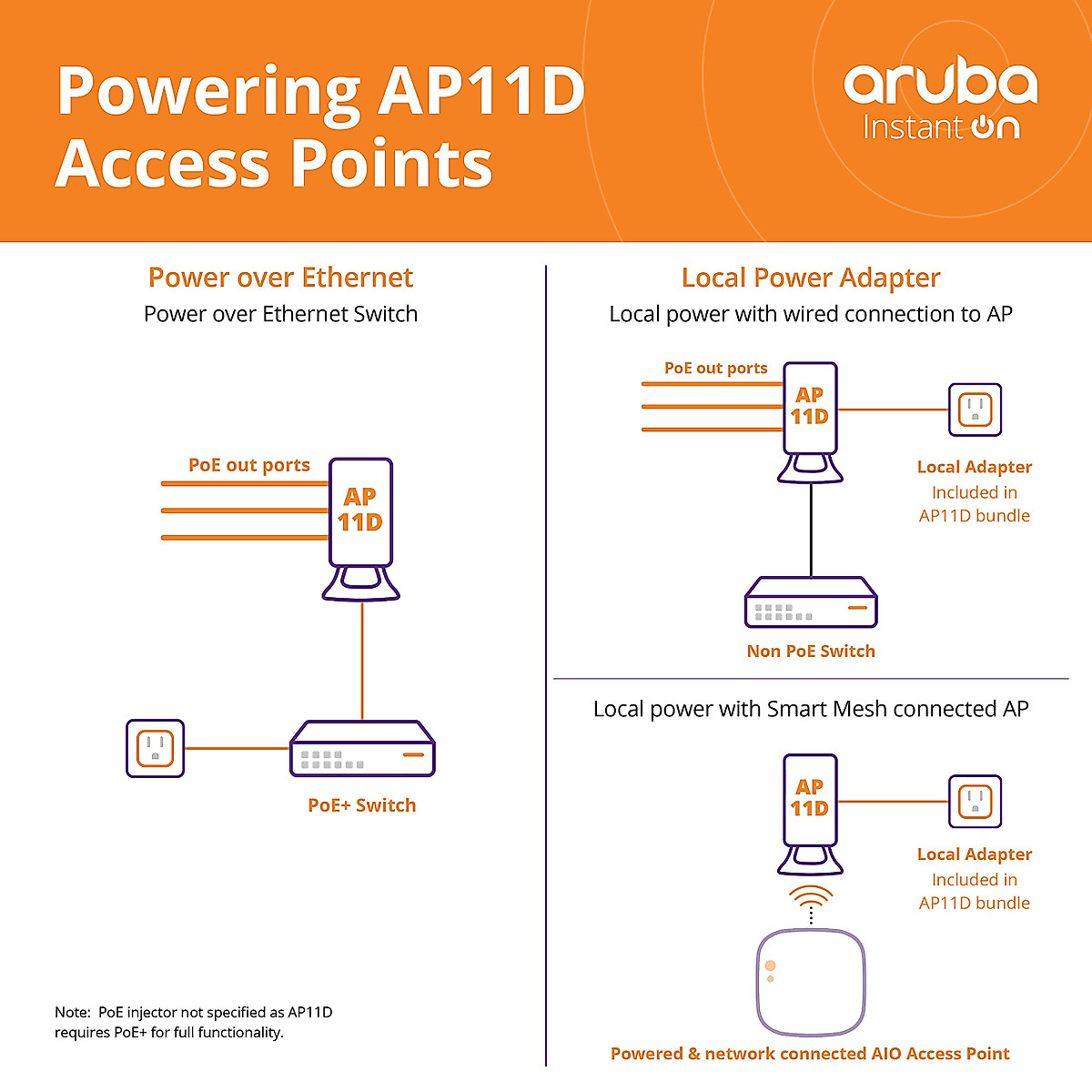 Powering AP11D Access Points

aruba
Instant On

Power over Ethernet
Power over Ethernet Switch

PoE out ports

AP
11D

PoE+ Switch

Note: PoE injector not specified as AP11D requires PoE+ for full functionality.

Local Power Adapter
Local power with wired connection to AP

PoE out ports

AP
11D

Local Adapter
Included in
AP11D bundle

Non PoE Switch

Local power with Smart Mesh connected AP

AP
11D

Local Adapter
Included in
AP11D bundle

Powered & network connected AIO Access Point