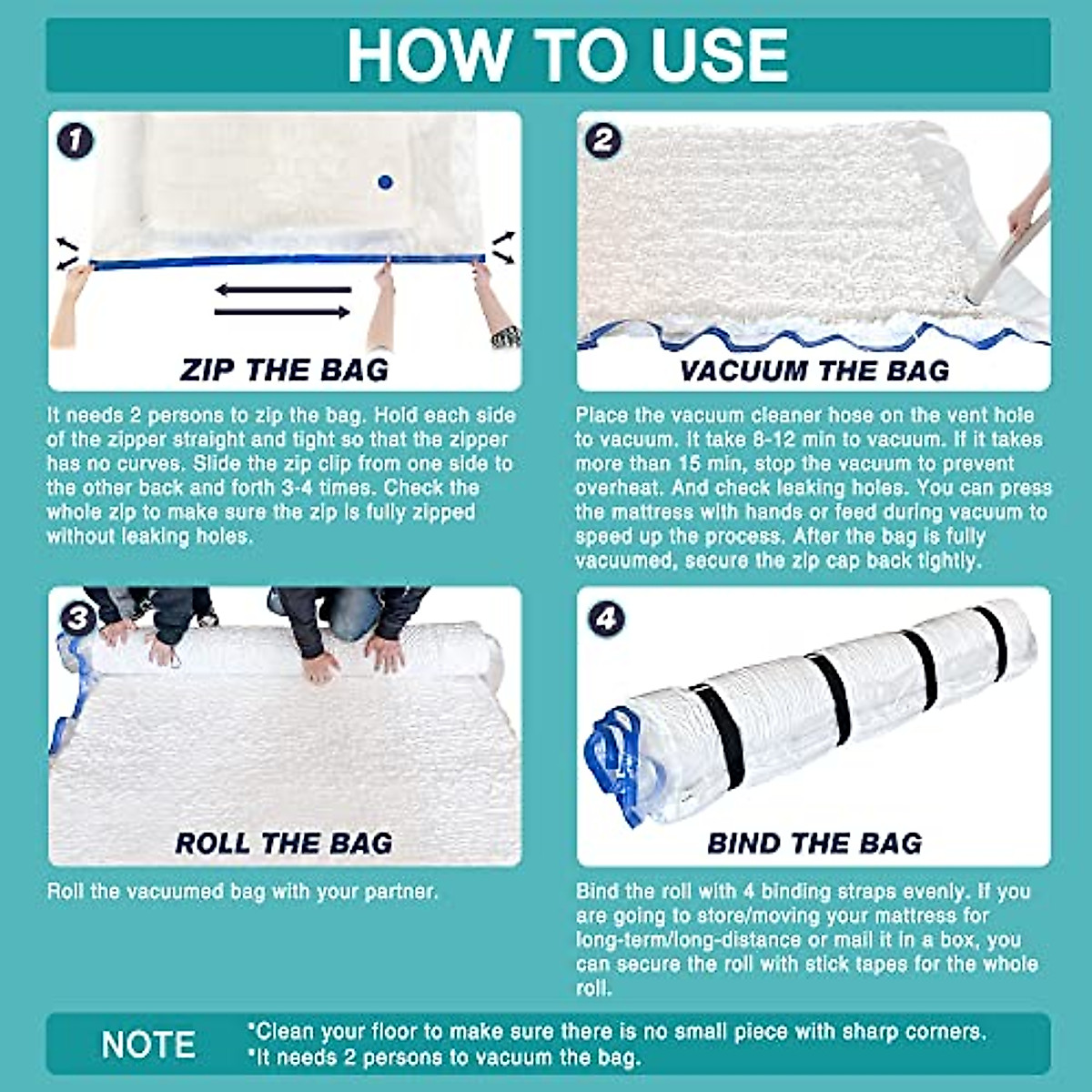 HOW TO USE

1

ZIP THE BAG

It needs 2 persons to zip the bag. Hold each side of the zipper straight and tight so that the zipper has no curves. Slide the zip clip from one side to the other back and forth 3-4 times. Check the whole zip to make sure the zip is fully zipped without leaking holes.

2

VACUUM THE BAG

Place the vacuum cleaner hose on the vent hole to vacuum. It take 8-12 min to vacuum. If it takes more than 15 min, stop the vacuum to prevent overheat. And check leaking holes. You can press the mattress with hands or feed during vacuum to speed up the process. After the bag is fully vacuumed, secure the zip cap back tightly.

3

ROLL THE BAG

Roll the vacuumed bag with your partner.

4

BIND THE BAG

Bind the roll with 4 binding straps evenly. If you are going to store/moving your mattress for long-term/long-distance or mail it in a box, you can secure the roll with stick tapes for the whole roll.

NOTE
*Clean your floor to make sure there is no small piece with sharp corners.
*It needs 2 persons to vacuum the bag.