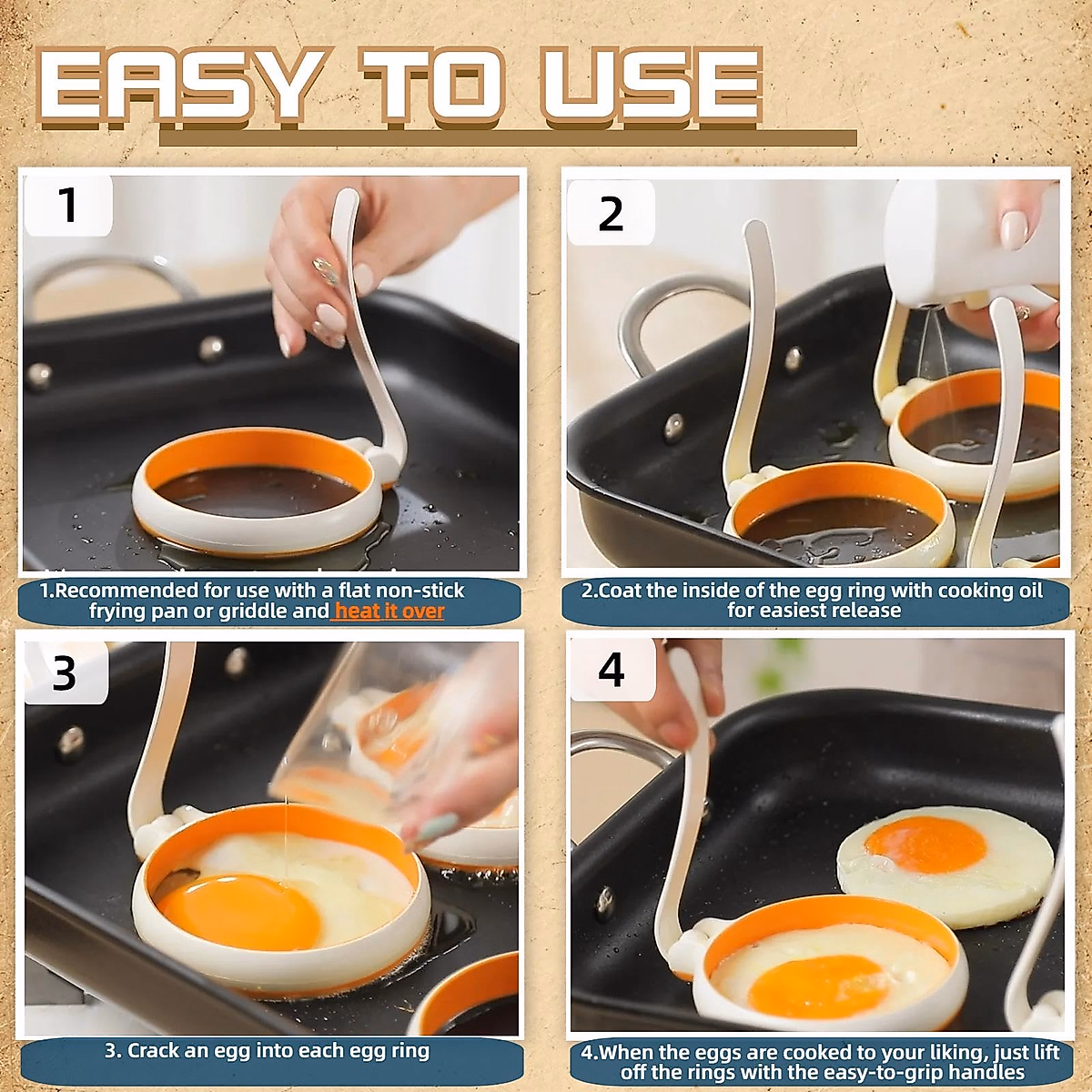 EASY TO USE

1

1.Recommended for use with a flat non-stick frying pan or griddle and heat it over

2

2.Coat the inside of the egg ring with cooking oil for easiest release

3

3. Crack an egg into each egg ring

4

4.When the eggs are cooked to your liking, just lift off the rings with the easy-to-grip handles