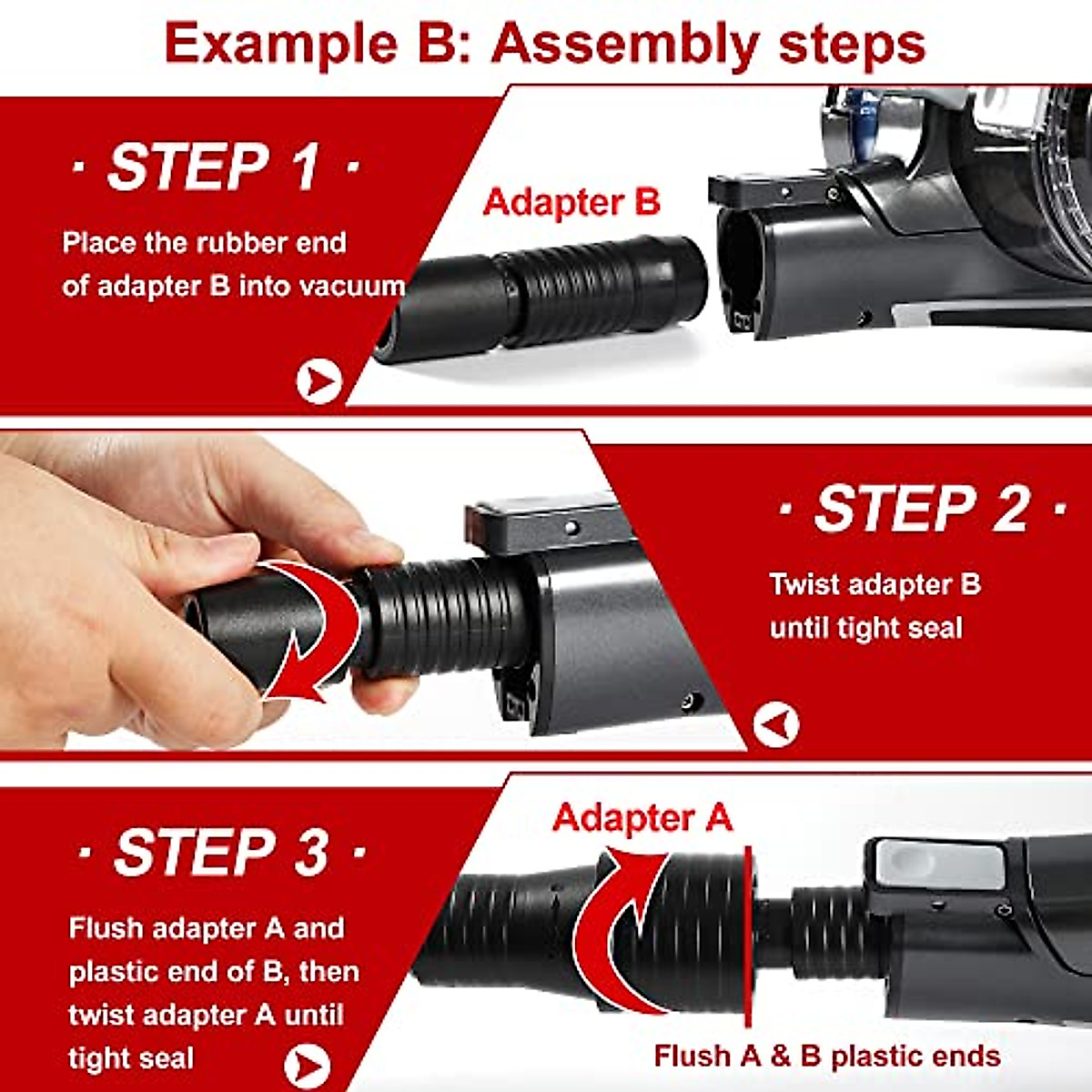 Example B: Assembly steps

· STEP 1 ·

Place the rubber end of adapter B into vacuum

Adapter B

· STEP 2 ·

Twist adapter B until tight seal

· STEP 3 ·

Flush adapter A and plastic end of B, then twist adapter A until tight seal

Adapter A

Flush A & B plastic ends