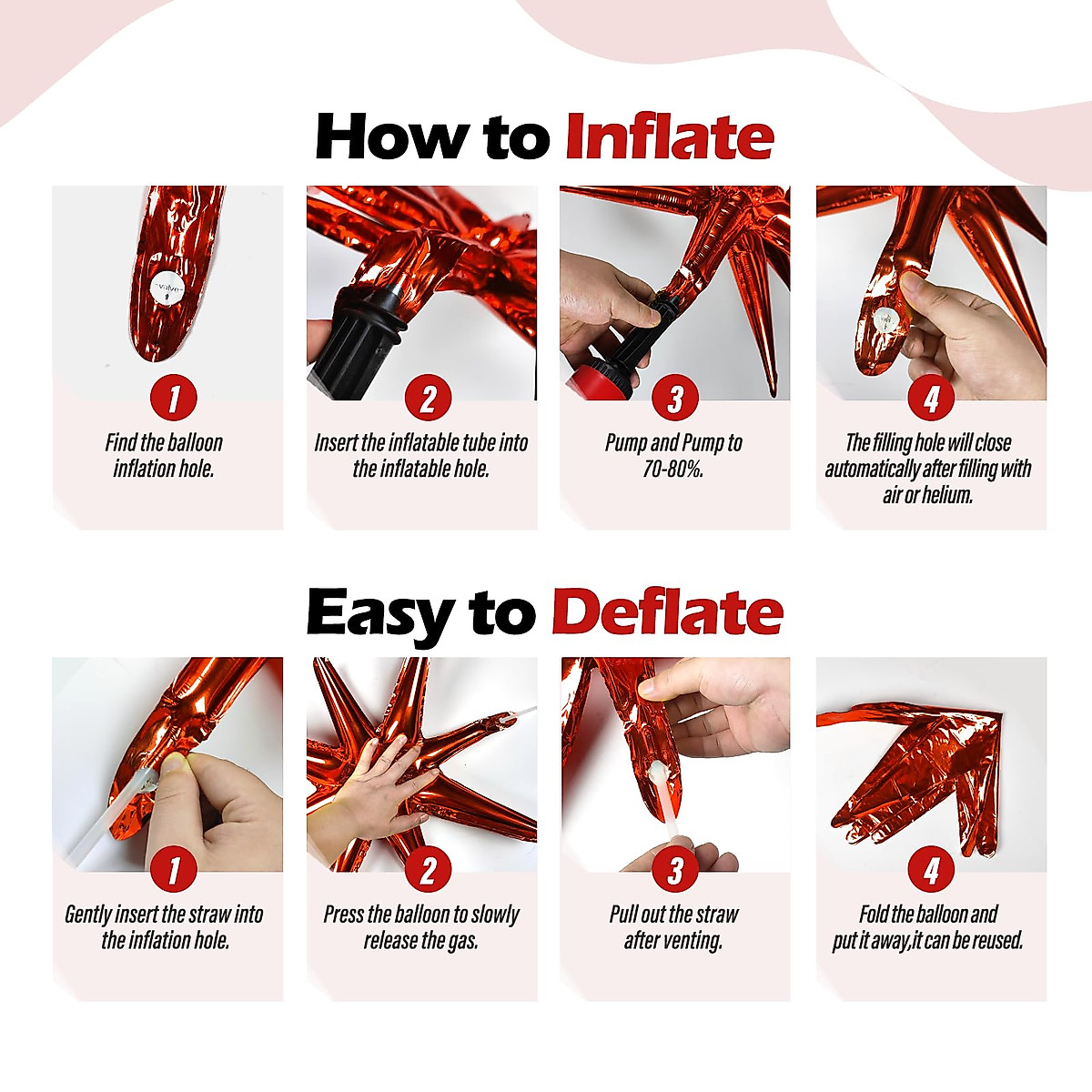 How to Inflate

Valve

1
Find the balloon inflation hole.

2
Insert the inflatable tube into the inflatable hole.

3
Pump and Pump to 70-80%.

4
The filling hole will close automatically after filling with air or helium.

Easy to Deflate

1
Gently insert the straw into the inflation hole.

2
Press the balloon to slowly release the gas.

3
Pull out the straw after venting.

4
Fold the balloon and put it away,it can be reused.