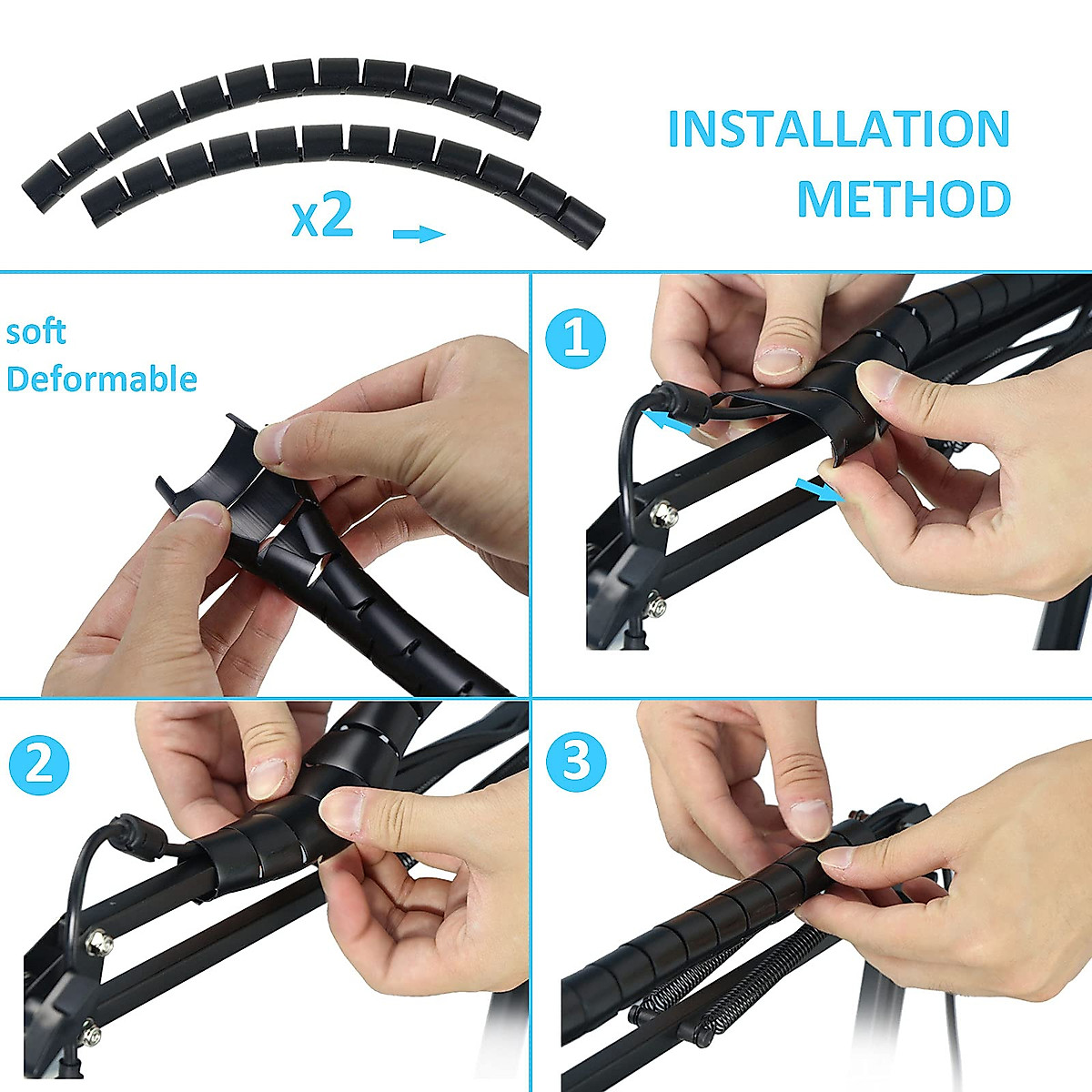 x2

INSTALLATION METHOD

soft
Deformable

1

2

3