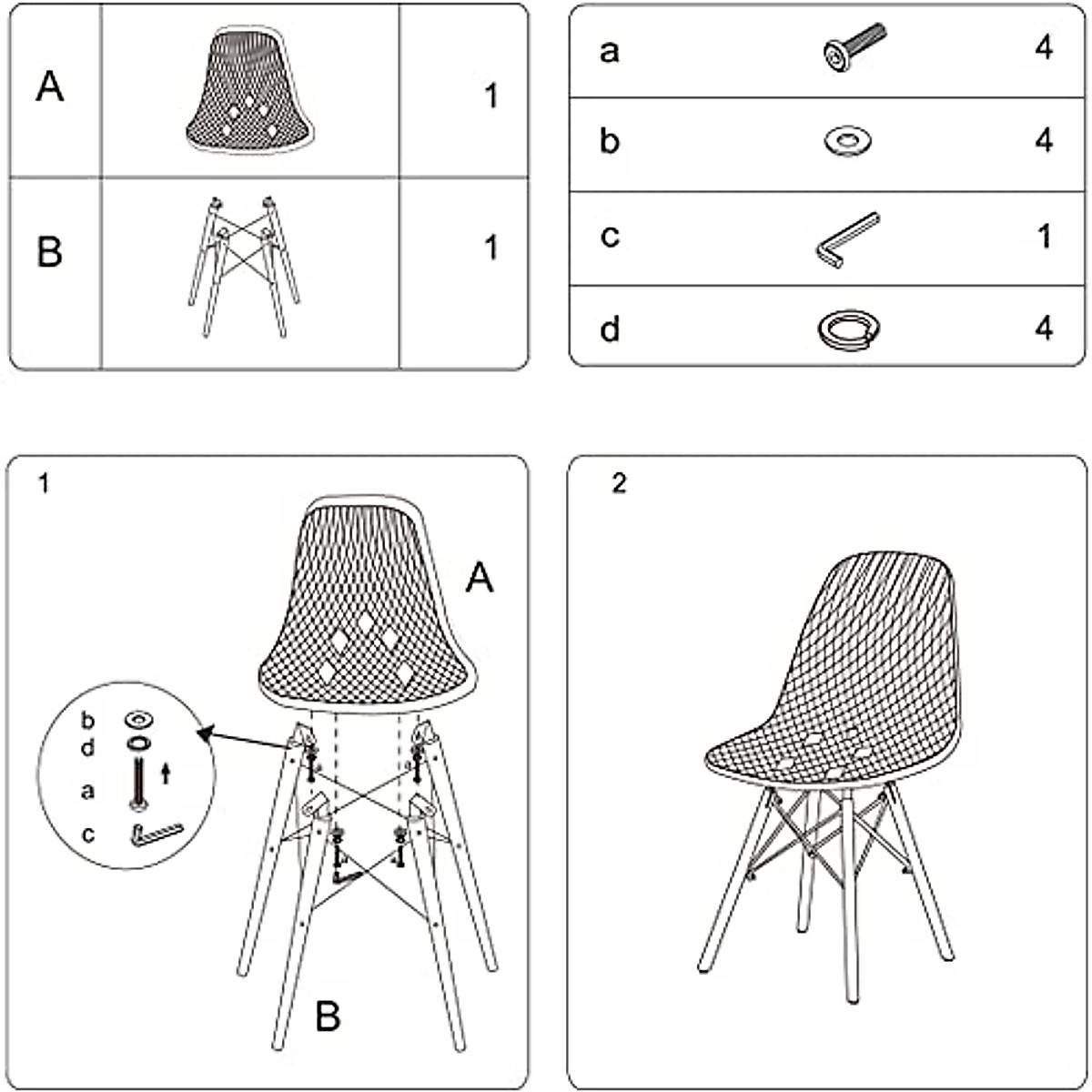 | A | | 1 |
|---|---|---|
| B | | 1 |

| a | | 4 |
|---|---|---|
| b | | 4 |
| c | | 1 |
| d | | 4 |

1

A

b
d
a
c

B

2