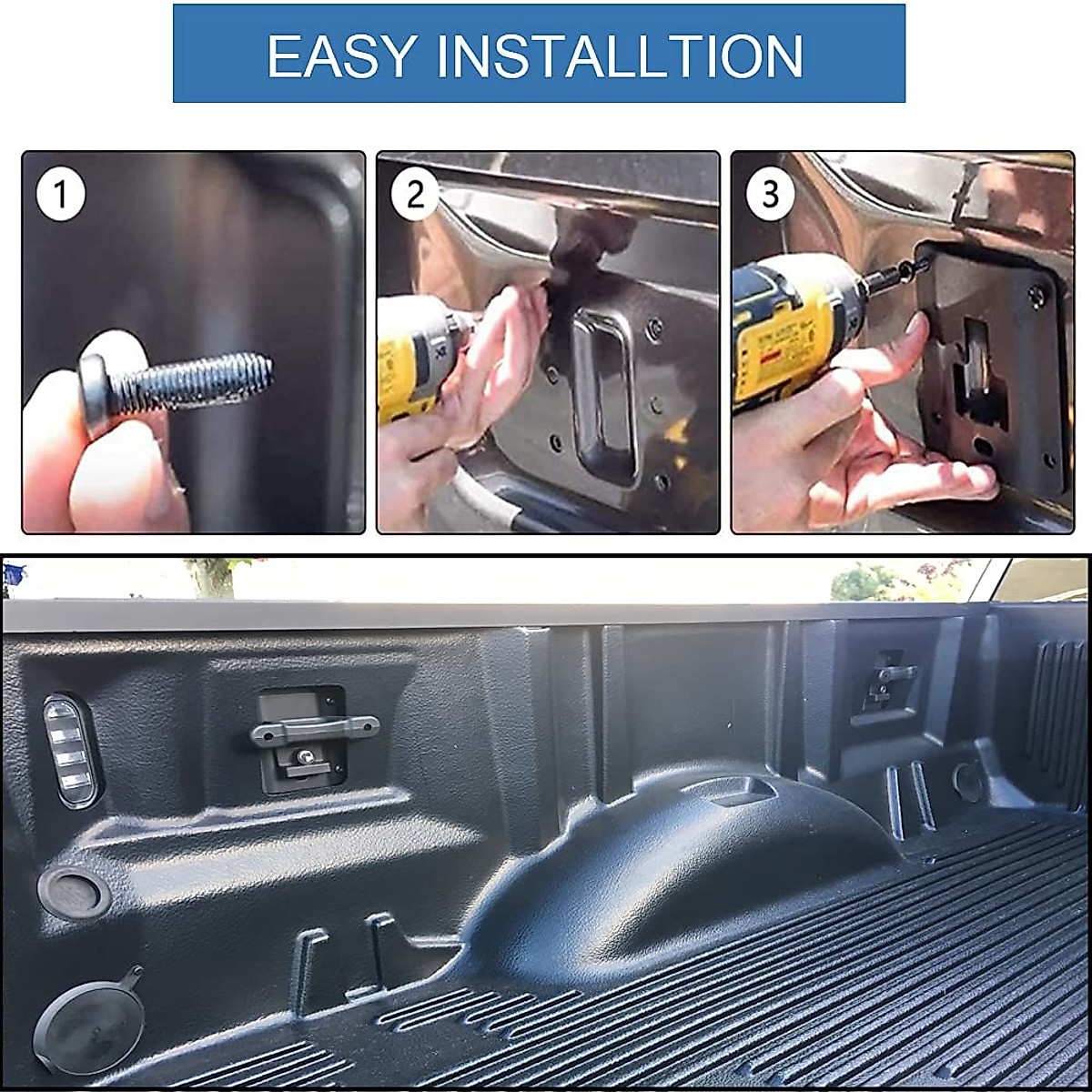 EASY INSTALLTION

1

2

3