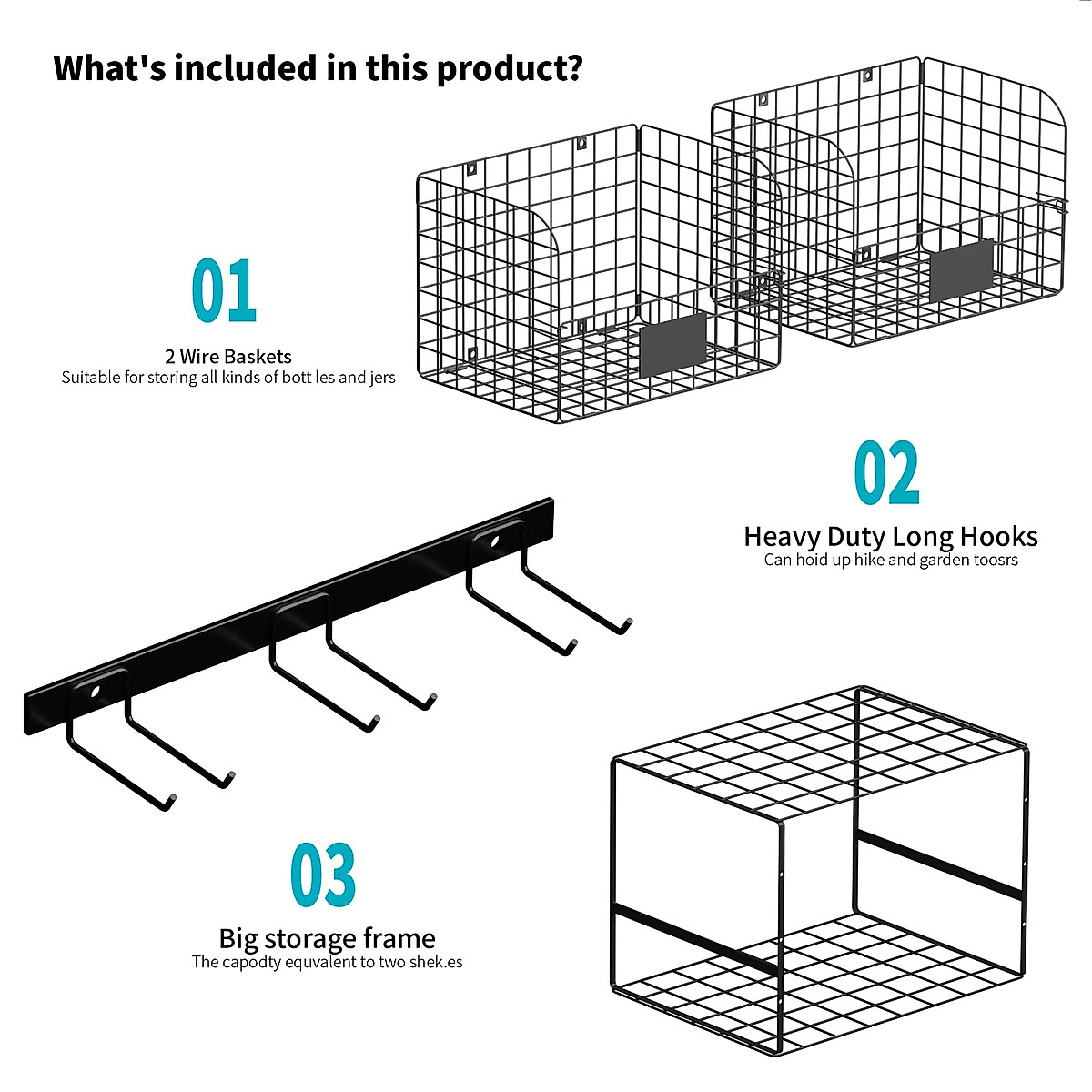 What's included in this product?

01

2 Wire Baskets
Suitable for storing all kinds of bott les and jers

02

Heavy Duty Long Hooks
Can hoid up hike and garden toosrs

03

Big storage frame
The capodty equvalent to two shek.es