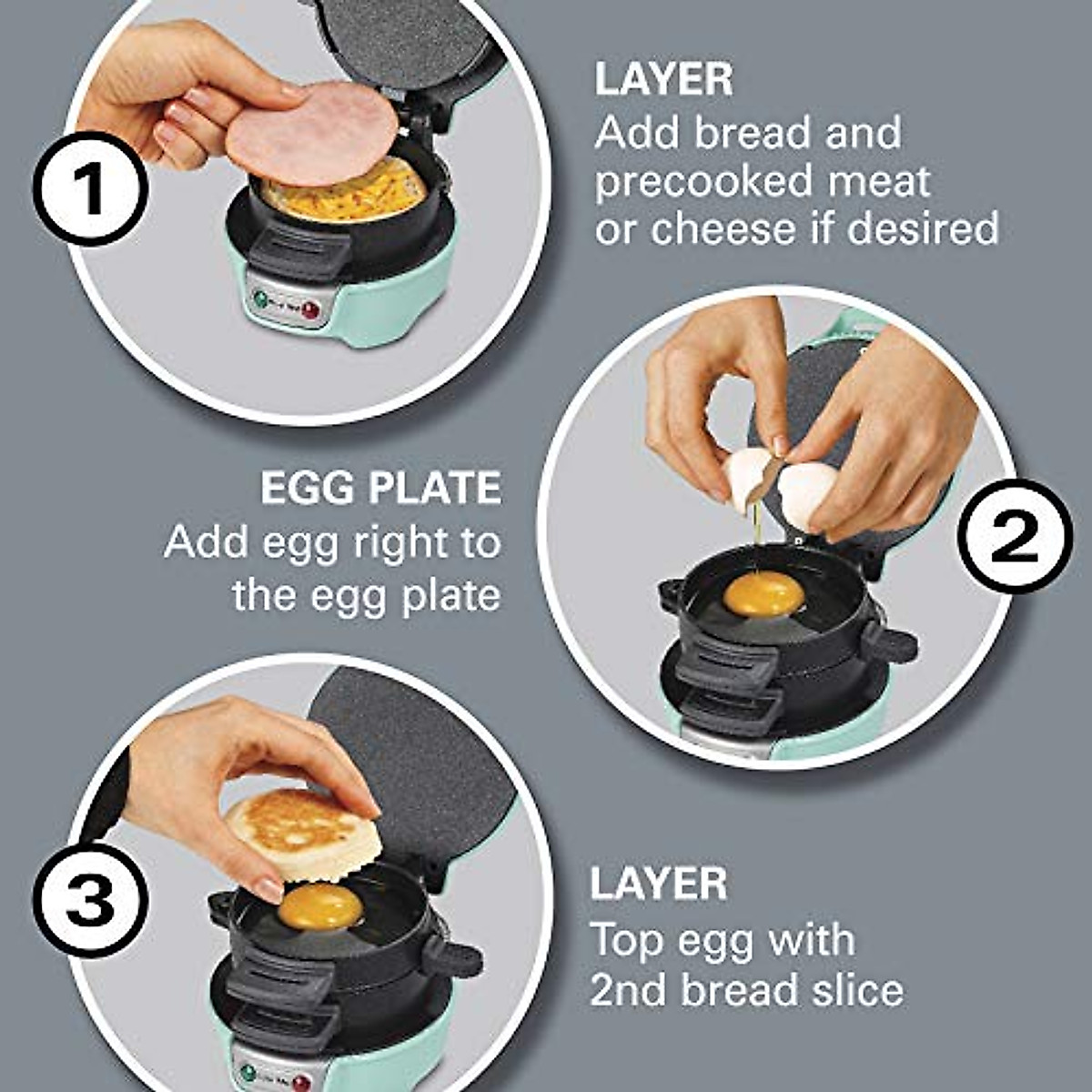 1

LAYER
Add bread and precooked meat or cheese if desired

EGG PLATE
Add egg right to the egg plate

2

3

LAYER
Top egg with 2nd bread slice