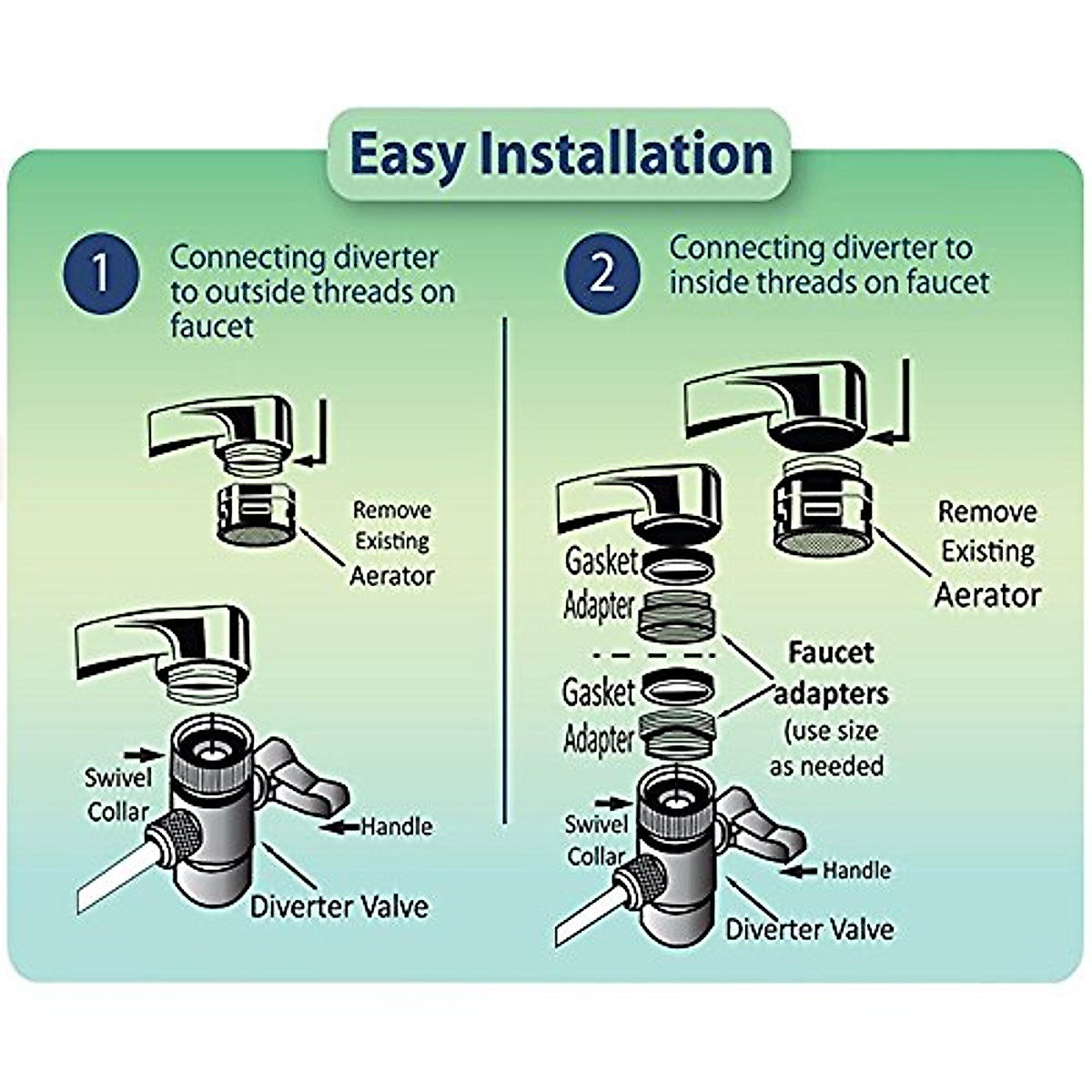 Easy Installation

1 Connecting diverter to outside threads on faucet

Remove Existing Aerator

Swivel Collar

Handle

Diverter Valve

2 Connecting diverter to inside threads on faucet

Remove Existing Aerator

Gasket

Adapter

Gasket

Adapter

Faucet adapters (use size as needed

Swivel Collar

Handle

Diverter Valve