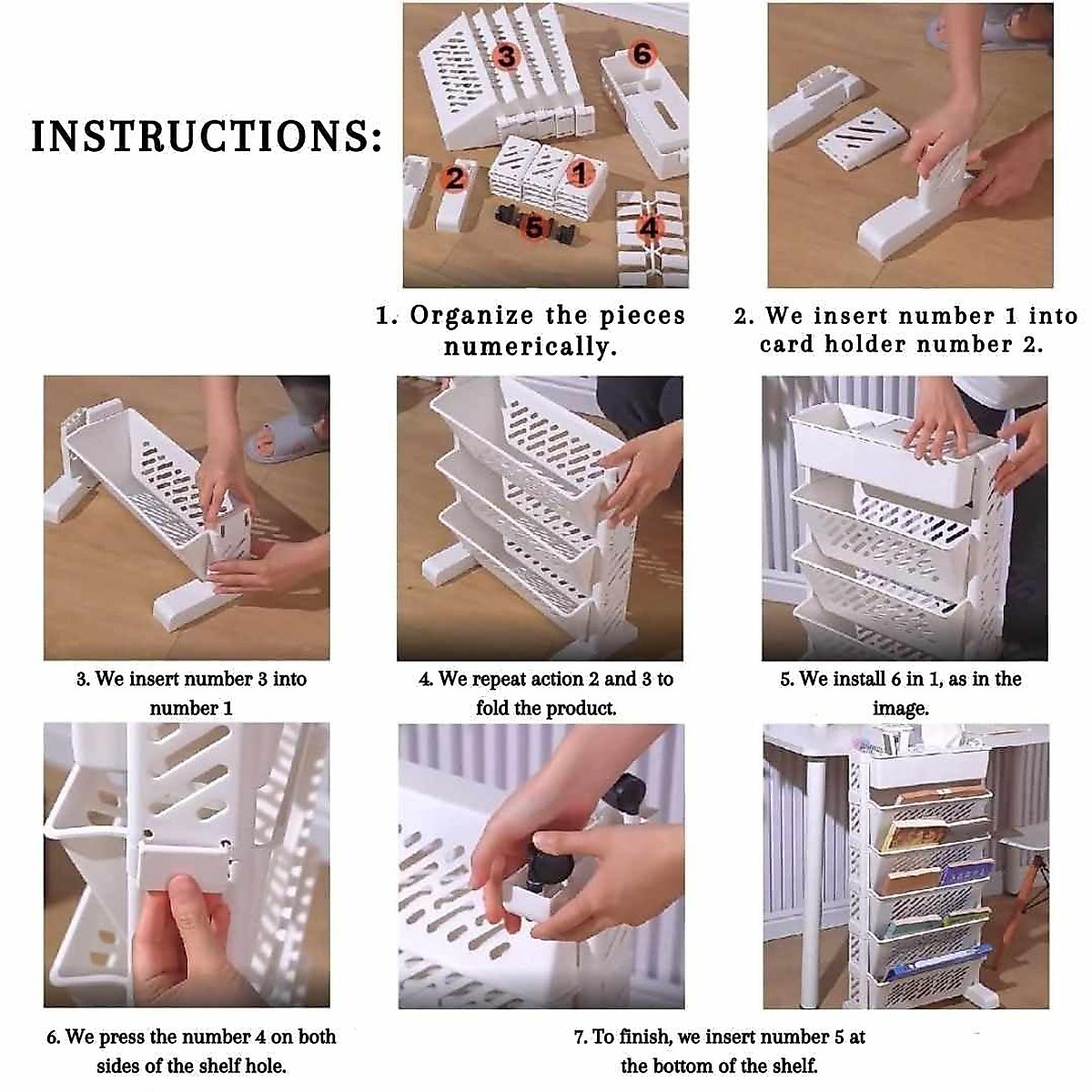 INSTRUCTIONS:

3
6
2
1
5
4

1. Organize the pieces numerically.

2. We insert number 1 into card holder number 2.

3. We insert number 3 into number 1

4. We repeat action 2 and 3 to fold the product.

5. We install 6 in 1, as in the image.

6. We press the number 4 on both sides of the shelf hole.

7. To finish, we insert number 5 at the bottom of the shelf.