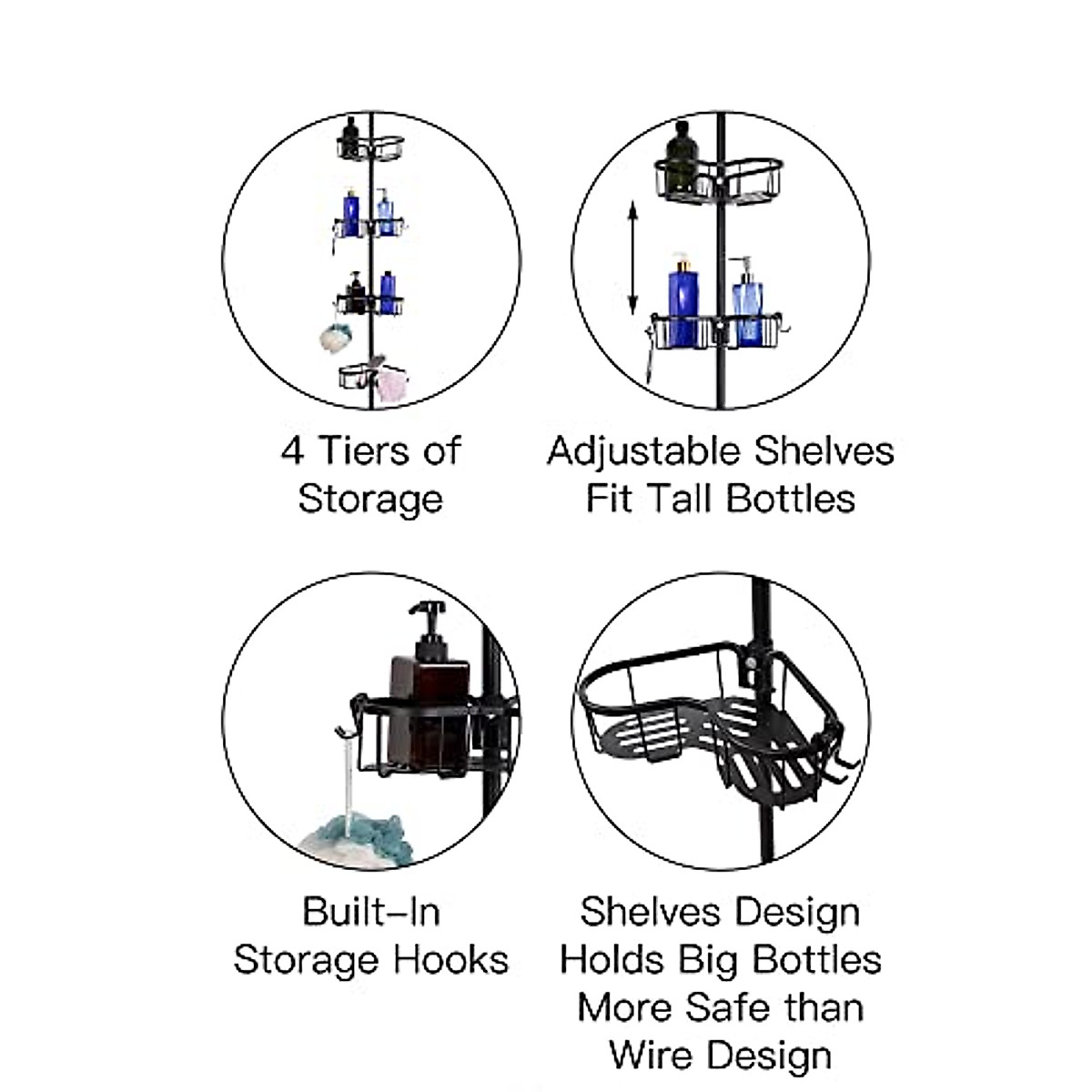 4 Tiers of Storage

Adjustable Shelves Fit Tall Bottles

Built-In Storage Hooks

Shelves Design Holds Big Bottles More Safe than Wire Design