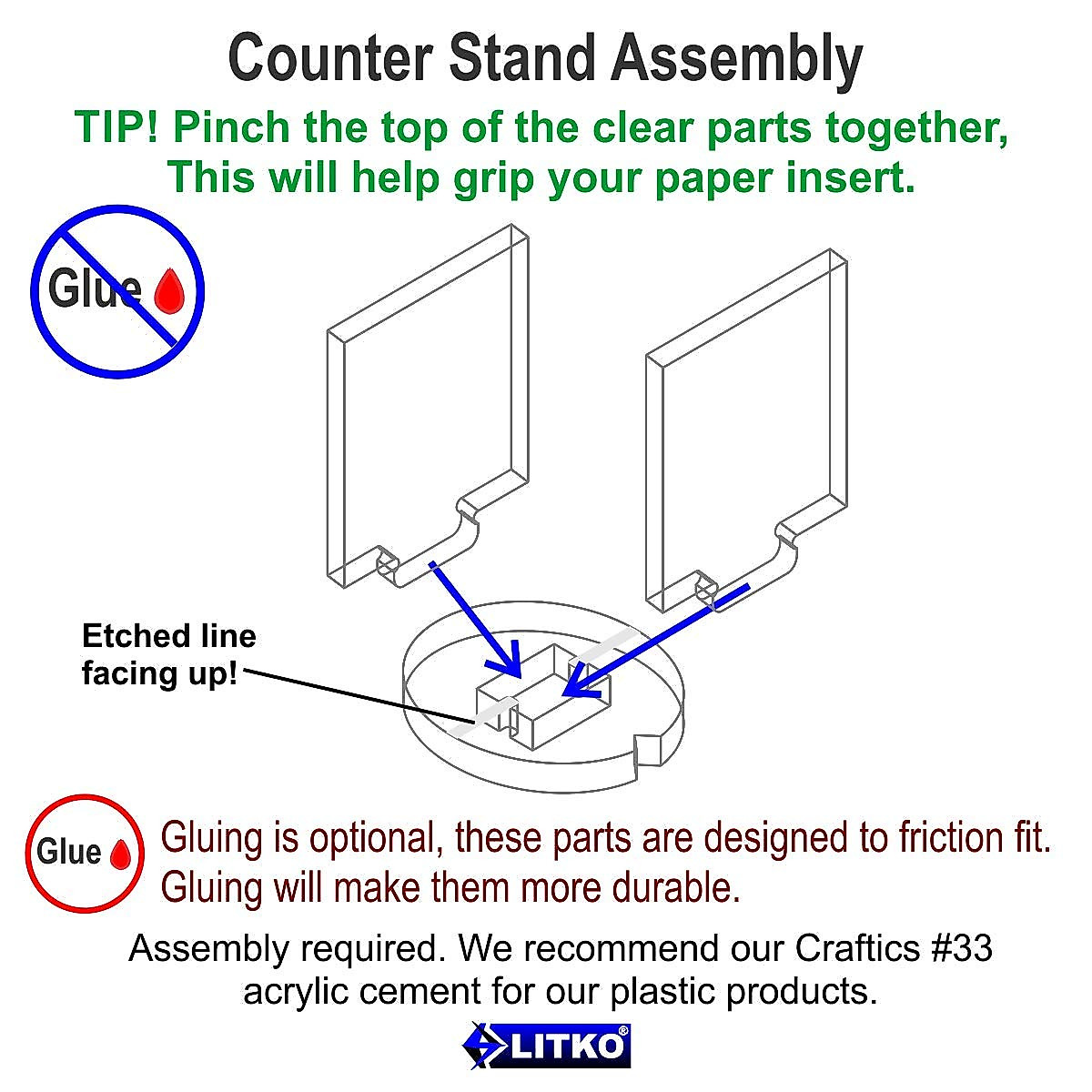 Counter Stand Assembly

TIP! Pinch the top of the clear parts together, This will help grip your paper insert.

Glue

Etched line facing up!

Glue

Gluing is optional, these parts are designed to friction fit. Gluing will make them more durable.

Assembly required. We recommend our Craftics #33 acrylic cement for our plastic products.

LITKO®