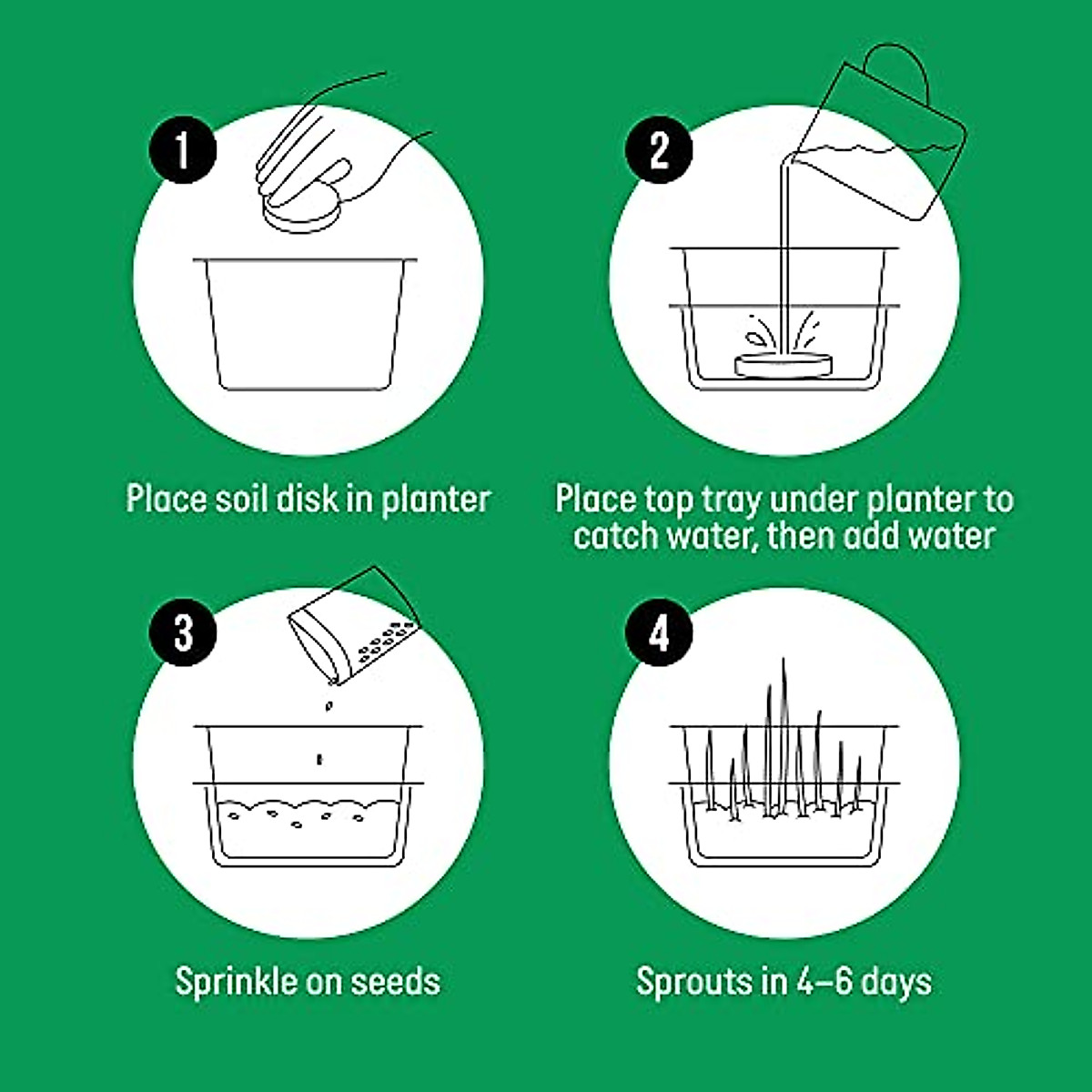 1

Place soil disk in planter

2

Place top tray under planter to catch water, then add water

3

Sprinkle on seeds

4

Sprouts in 4–6 days