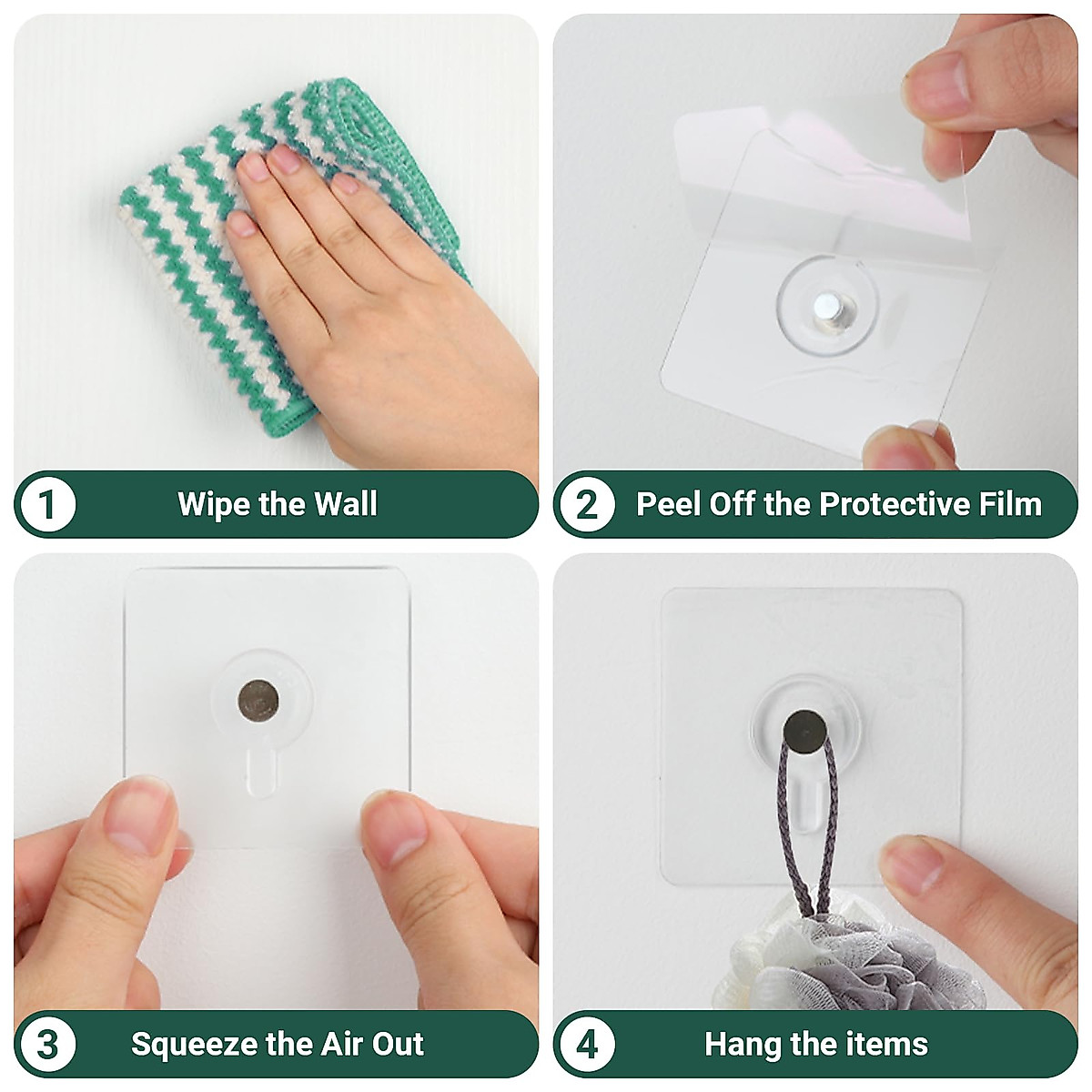 1 Wipe the Wall

2 Peel Off the Protective Film

3 Squeeze the Air Out

4 Hang the items