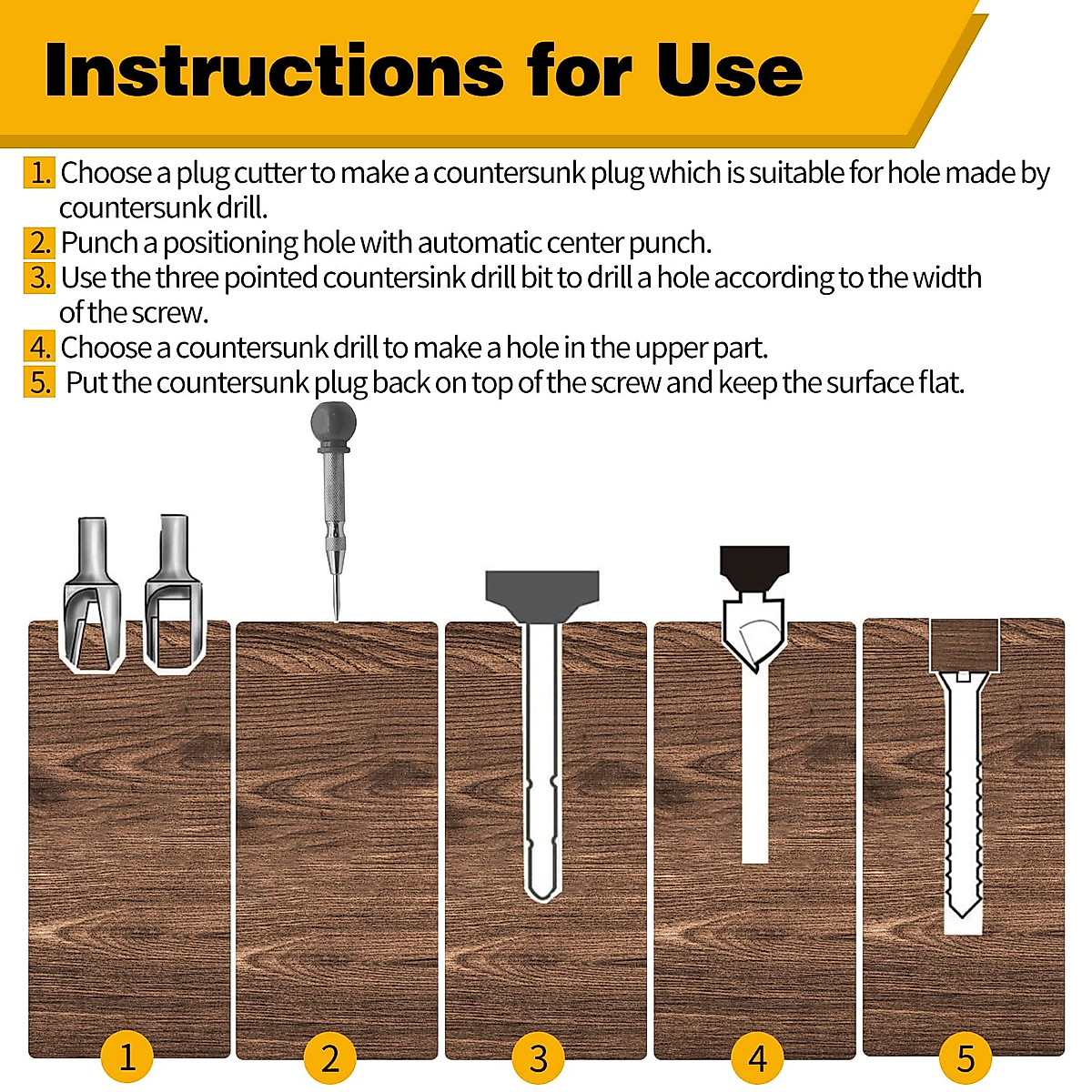 Instructions for Use

1. Choose a plug cutter to make a countersunk plug which is suitable for hole made by countersunk drill.
2. Punch a positioning hole with automatic center punch.
3. Use the three pointed countersink drill bit to drill a hole according to the width of the screw.
4. Choose a countersunk drill to make a hole in the upper part.
5. Put the countersunk plug back on top of the screw and keep the surface flat.

1
2
3
4
5