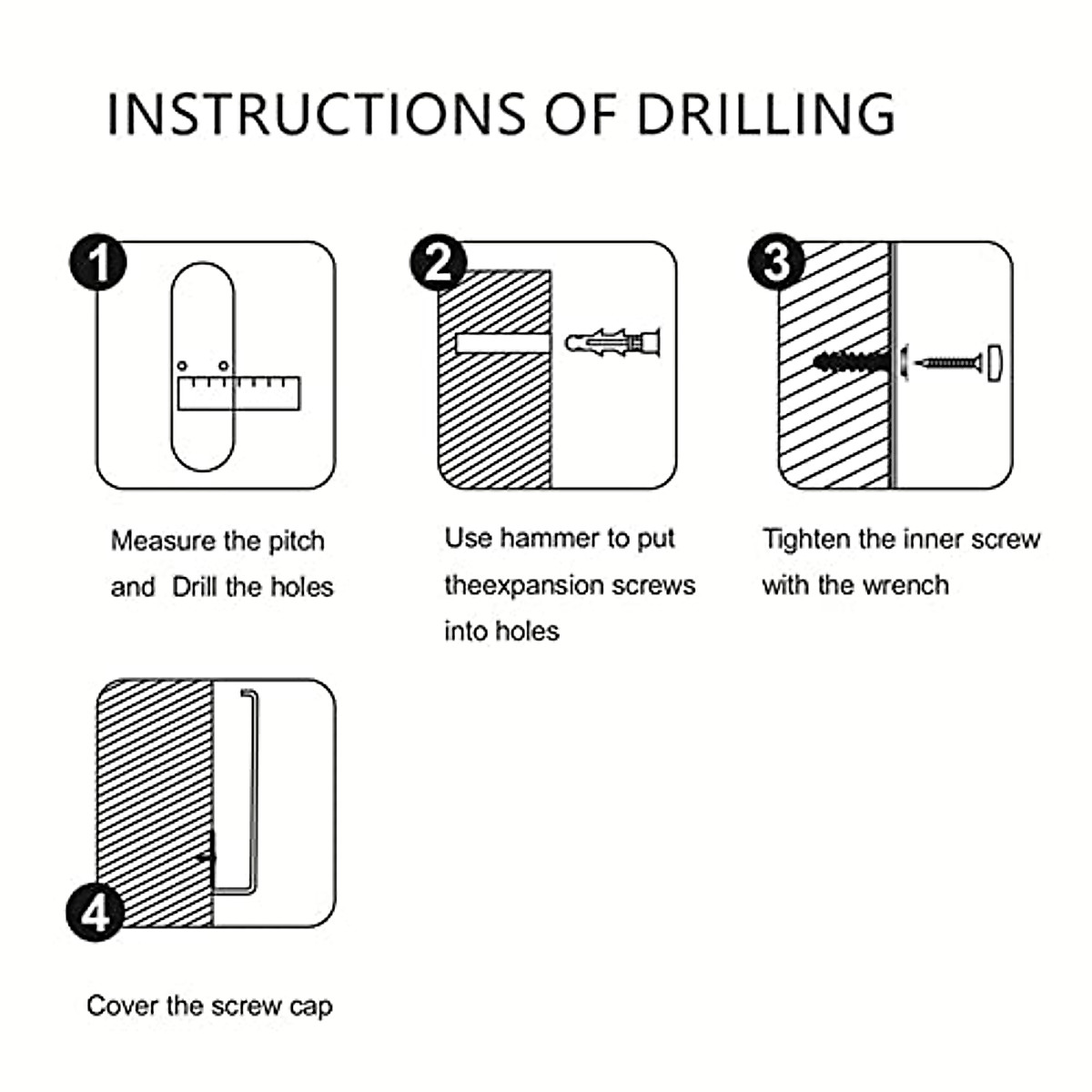 INSTRUCTIONS OF DRILLING

1

Measure the pitch and Drill the holes

2

Use hammer to put theexpansion screws into holes

3

Tighten the inner screw with the wrench

4

Cover the screw cap