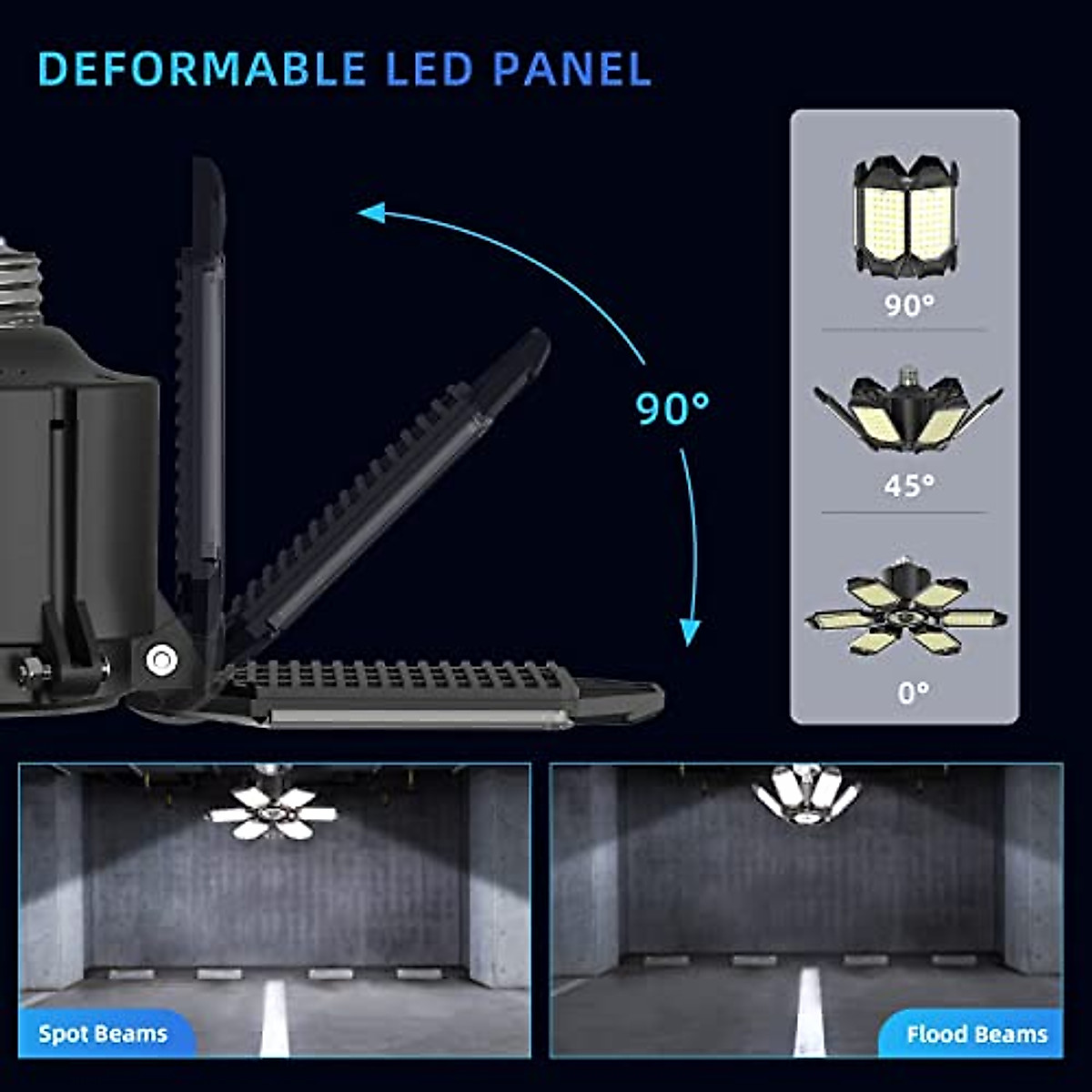 DEFORMABLE LED PANEL

90°

90°

45°

0°

Spot Beams

Flood Beams