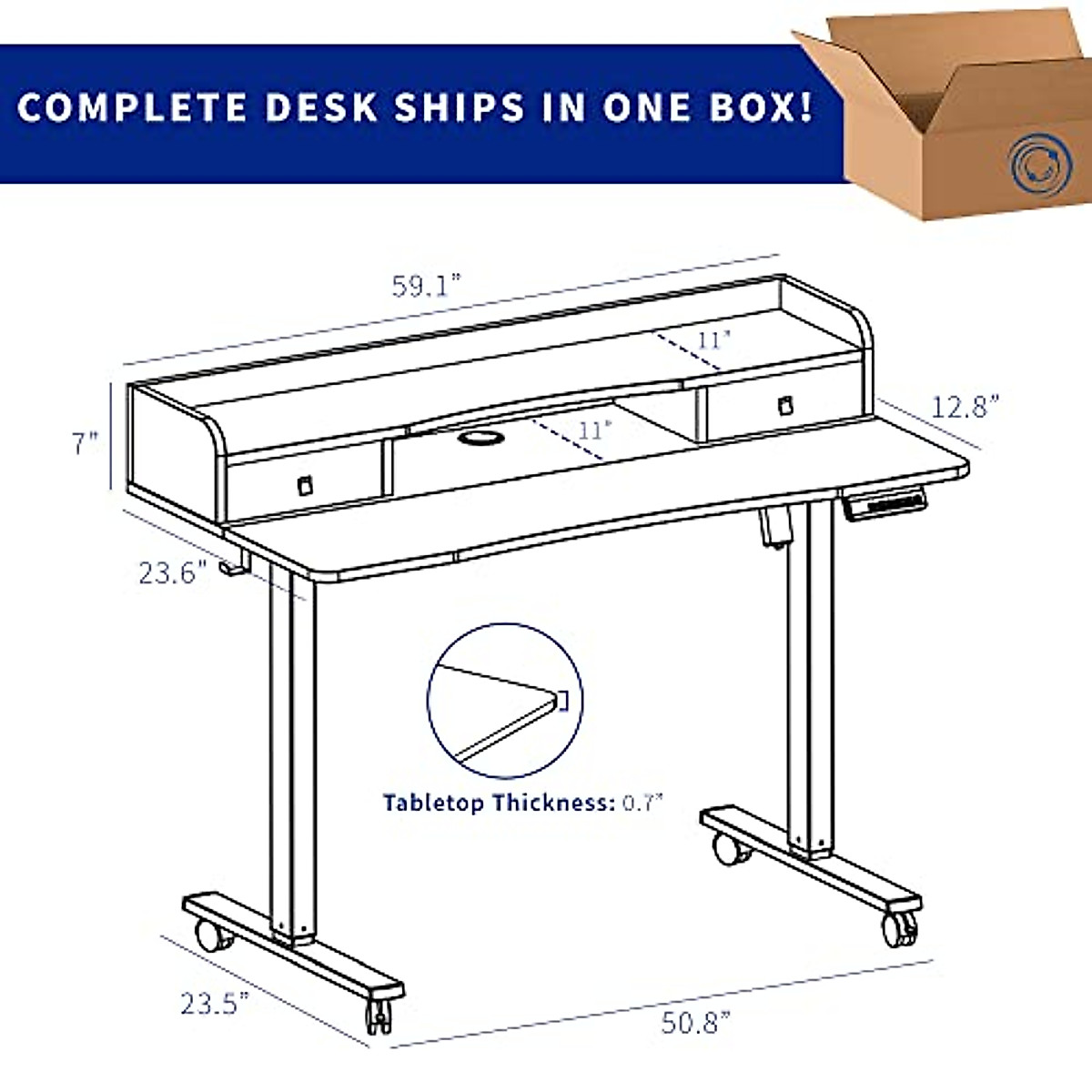 COMPLETE DESK SHIPS IN ONE BOX!

59.1"

11"

12.8"

7"

11"

23.6"

Tabletop Thickness: 0.7"

23.5"

50.8"