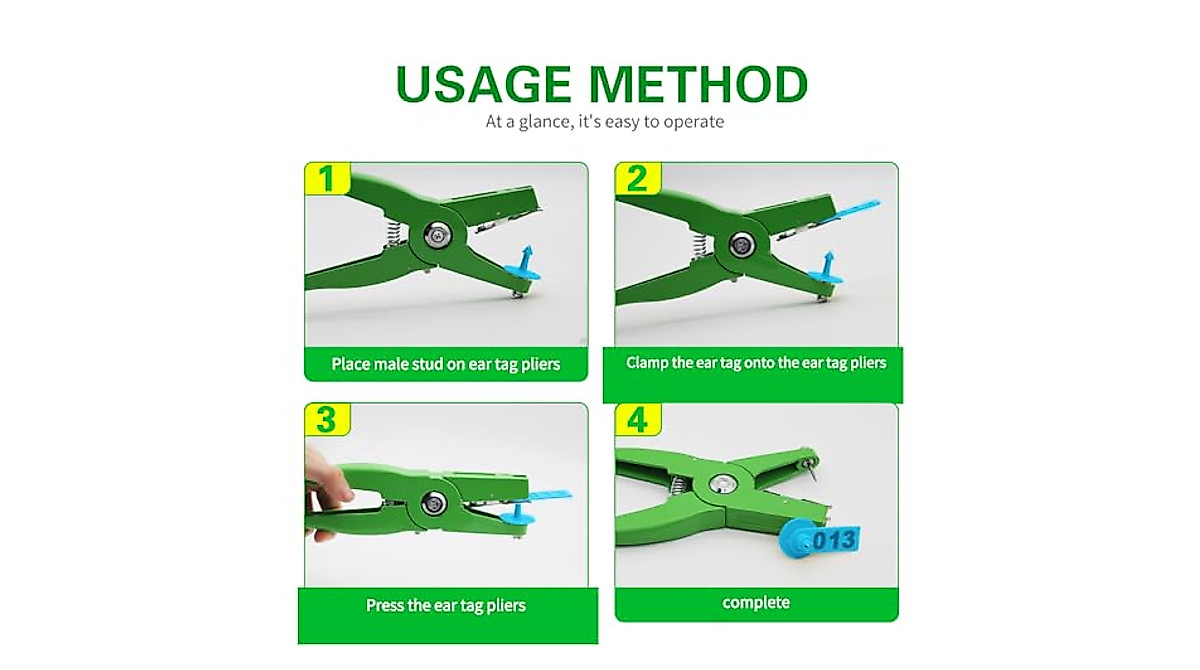 USAGE METHOD
At a glance, it's easy to operate

1
Place male stud on ear tag pliers

2
Clamp the ear tag onto the ear tag pliers

3
Press the ear tag pliers

4
013
complete