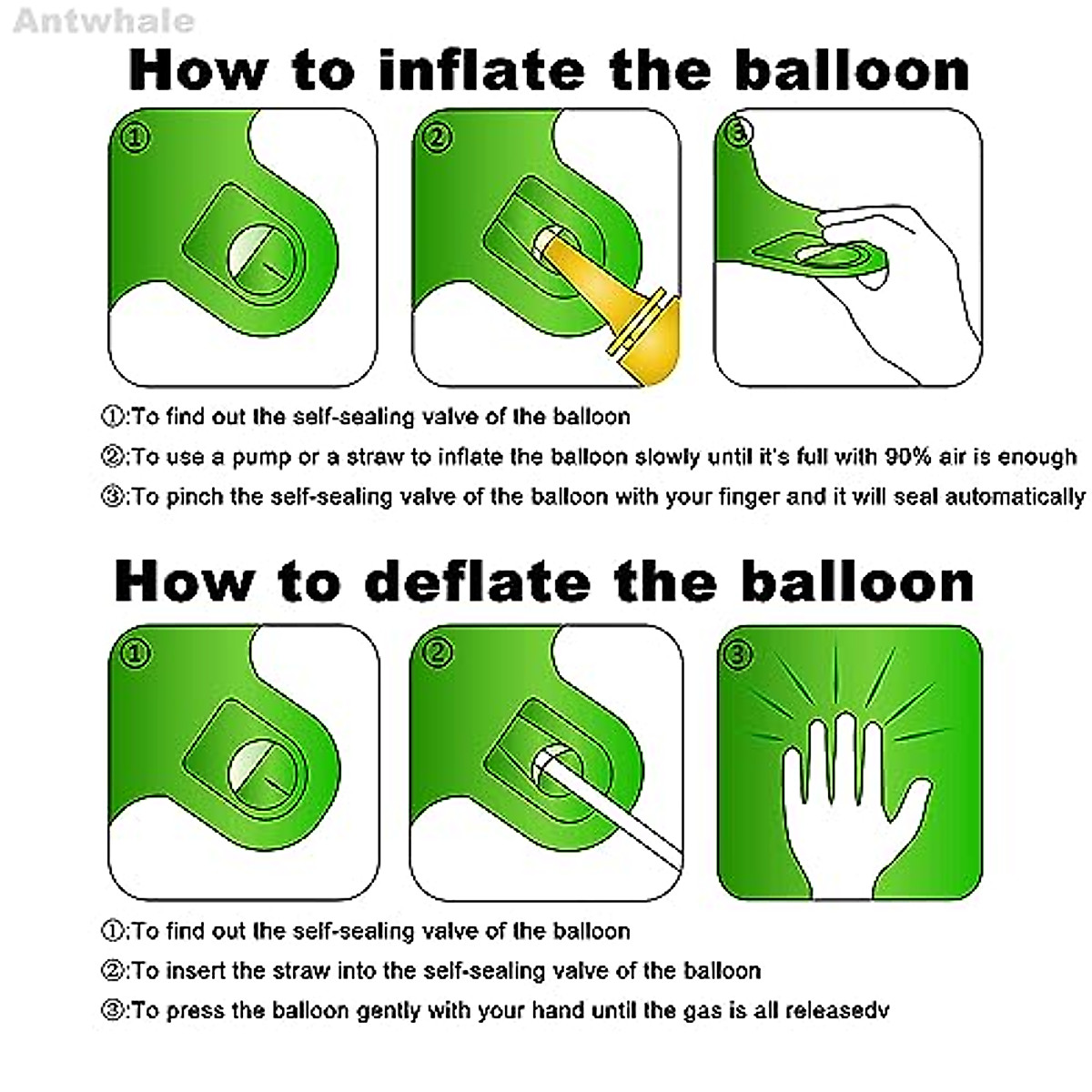 Antwhale

How to inflate the balloon

①

②

③

①:To find out the self-sealing valve of the balloon

②:To use a pump or a straw to inflate the balloon slowly until it's full with 90% air is enough

③:To pinch the self-sealing valve of the balloon with your finger and it will seal automatically

How to deflate the balloon

①

②

③

①:To find out the self-sealing valve of the balloon

②:To insert the straw into the self-sealing valve of the balloon

③:To press the balloon gently with your hand until the gas is all releasedv