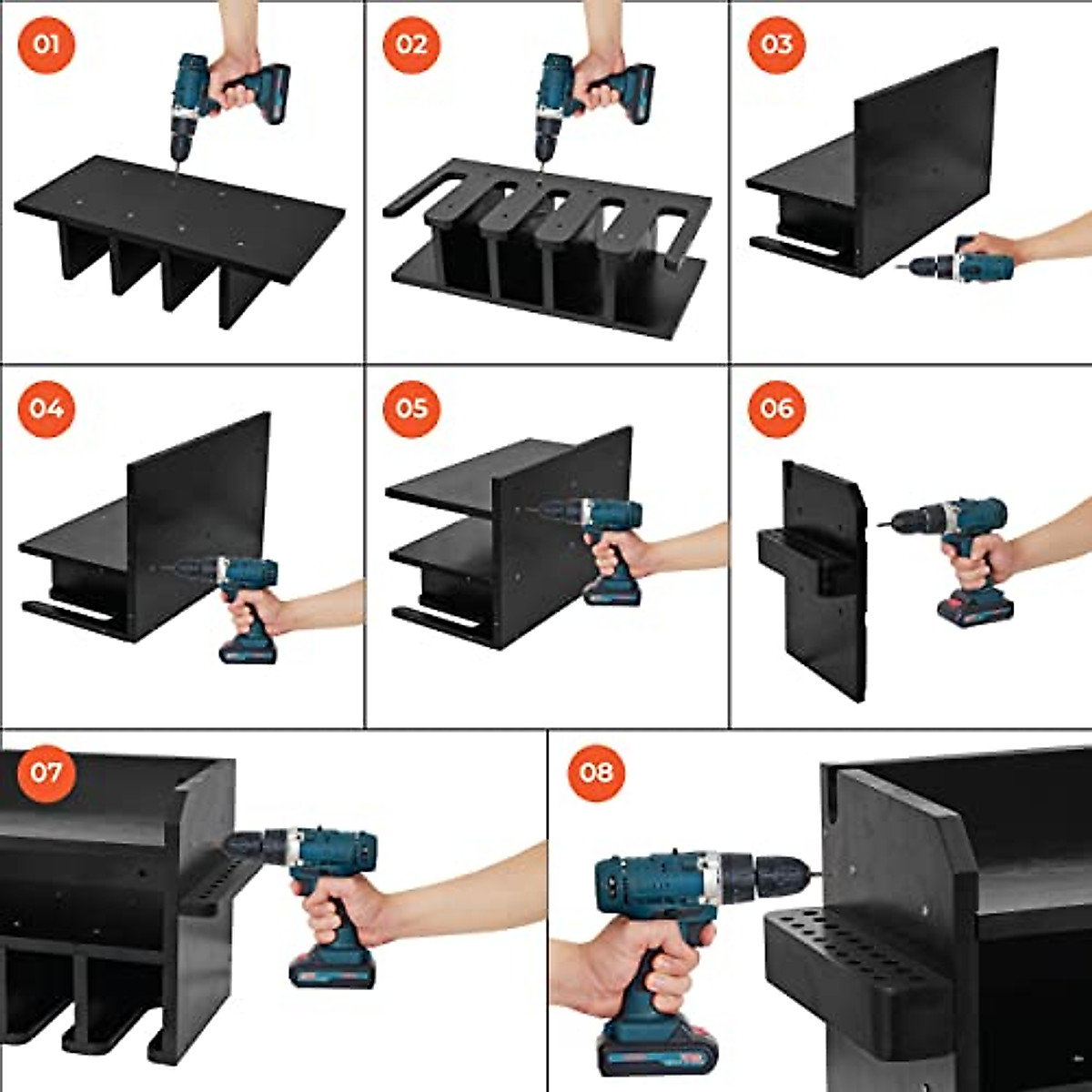 01

02

03

04

05

06

07

08