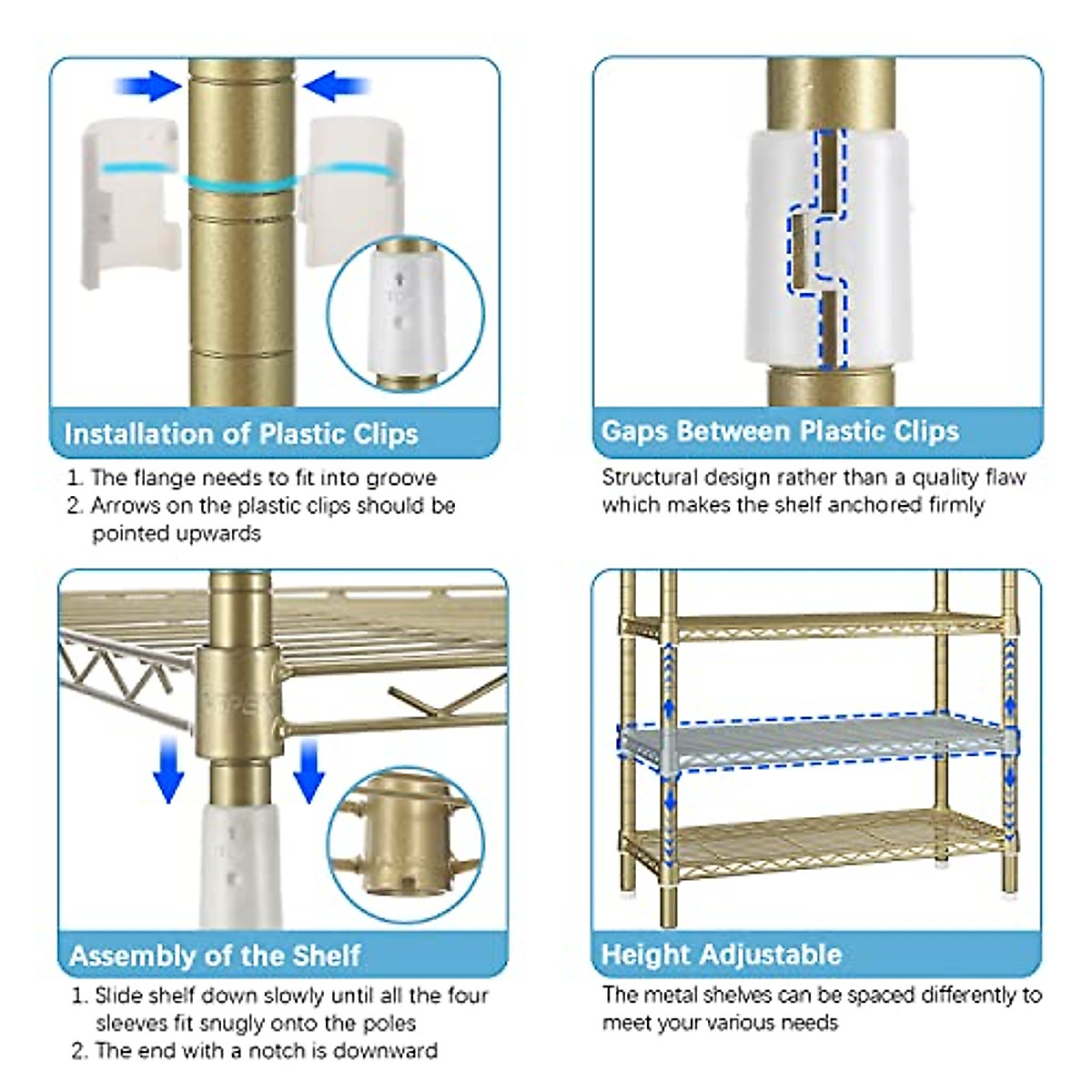 Installation of Plastic Clips

1. The flange needs to fit into groove
2. Arrows on the plastic clips should be pointed upwards

Gaps Between Plastic Clips

Structural design rather than a quality flaw which makes the shelf anchored firmly

Assembly of the Shelf

1. Slide shelf down slowly until all the four sleeves fit snugly onto the poles
2. The end with a notch is downward

Height Adjustable

The metal shelves can be spaced differently to meet your various needs