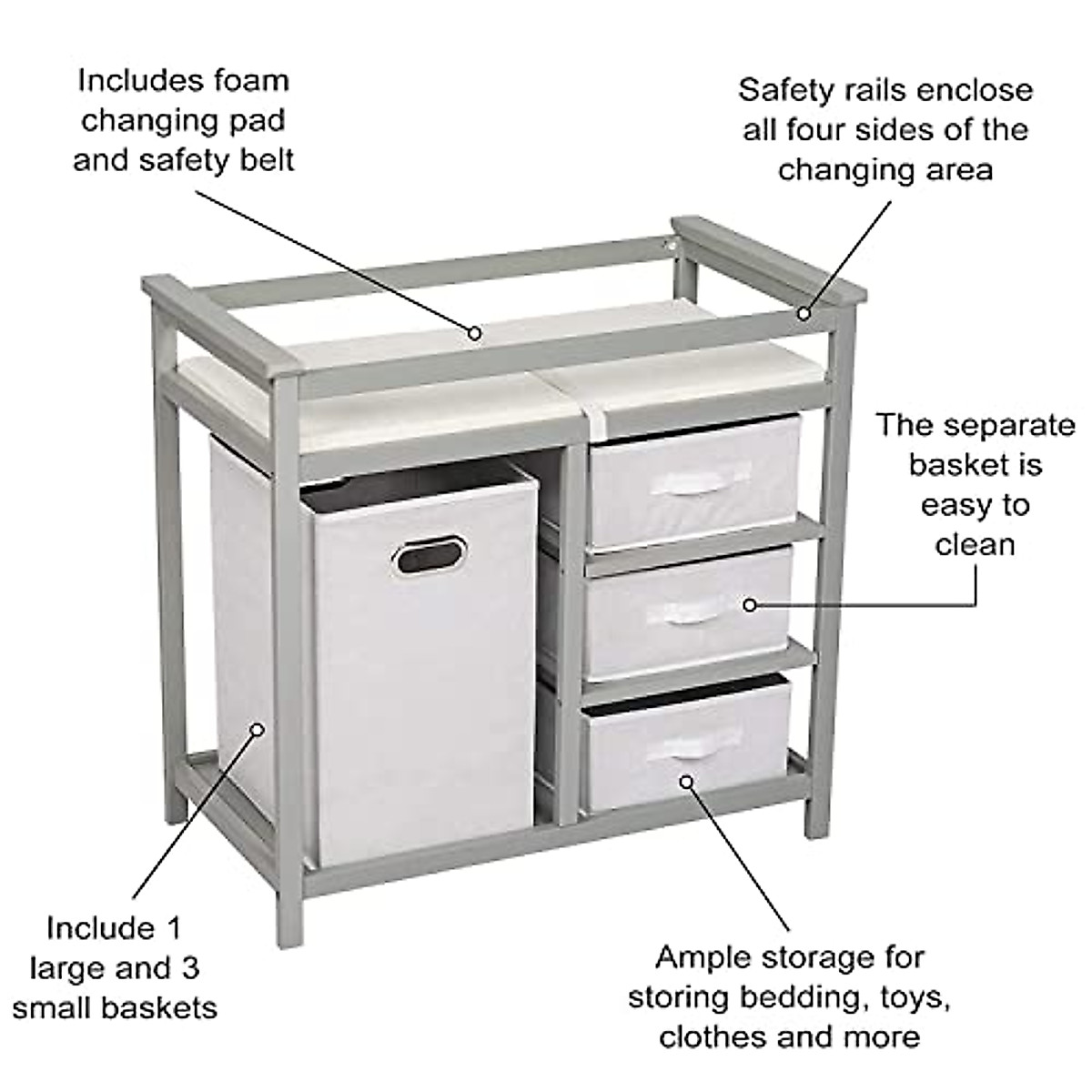 Includes foam changing pad and safety belt

Safety rails enclose all four sides of the changing area

The separate basket is easy to clean

Include 1 large and 3 small baskets

Ample storage for storing bedding, toys, clothes and more