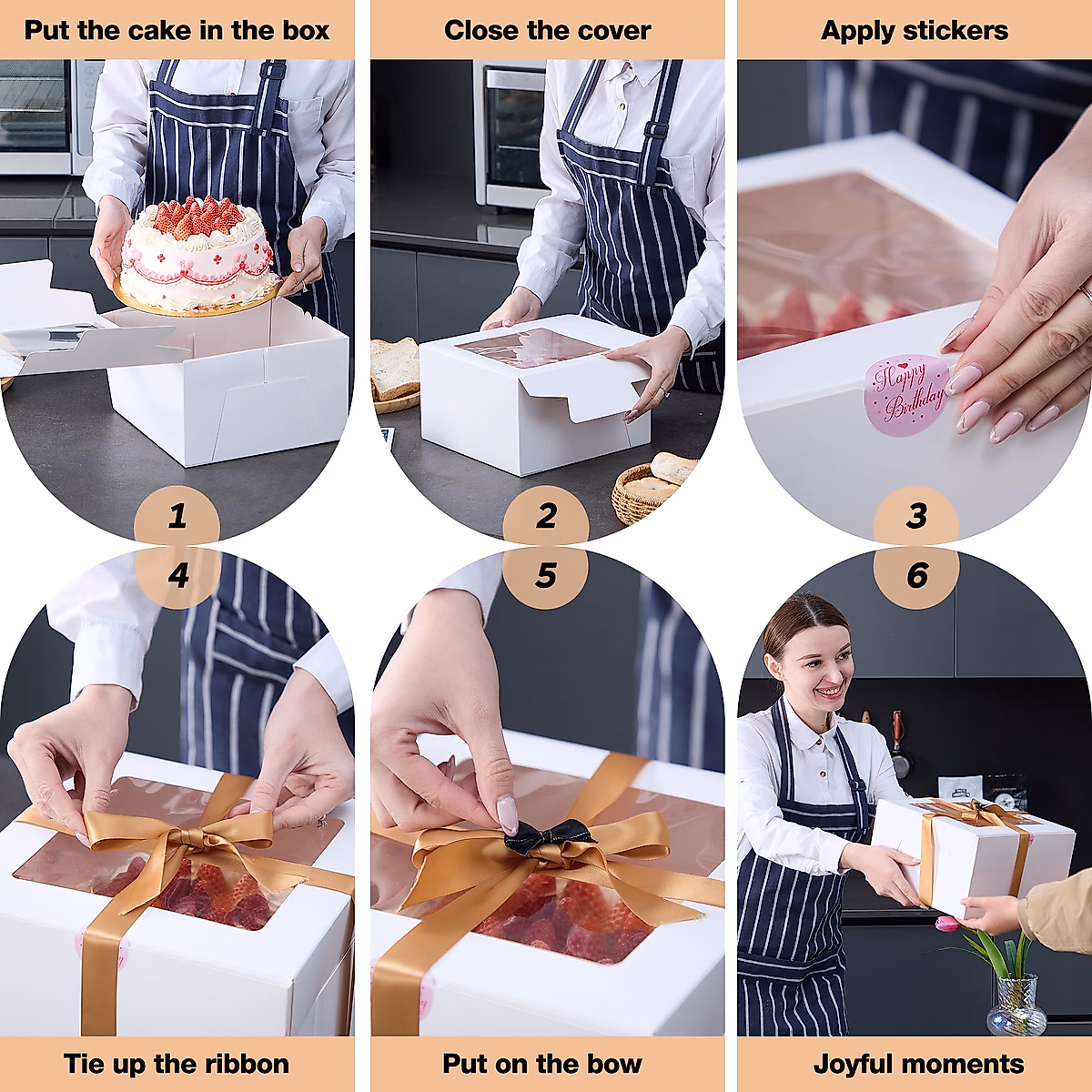 Put the cake in the box

Close the cover

Apply stickers

Happy Birthday

1

2

3

4

5

6

Tie up the ribbon

Put on the bow

Joyful moments