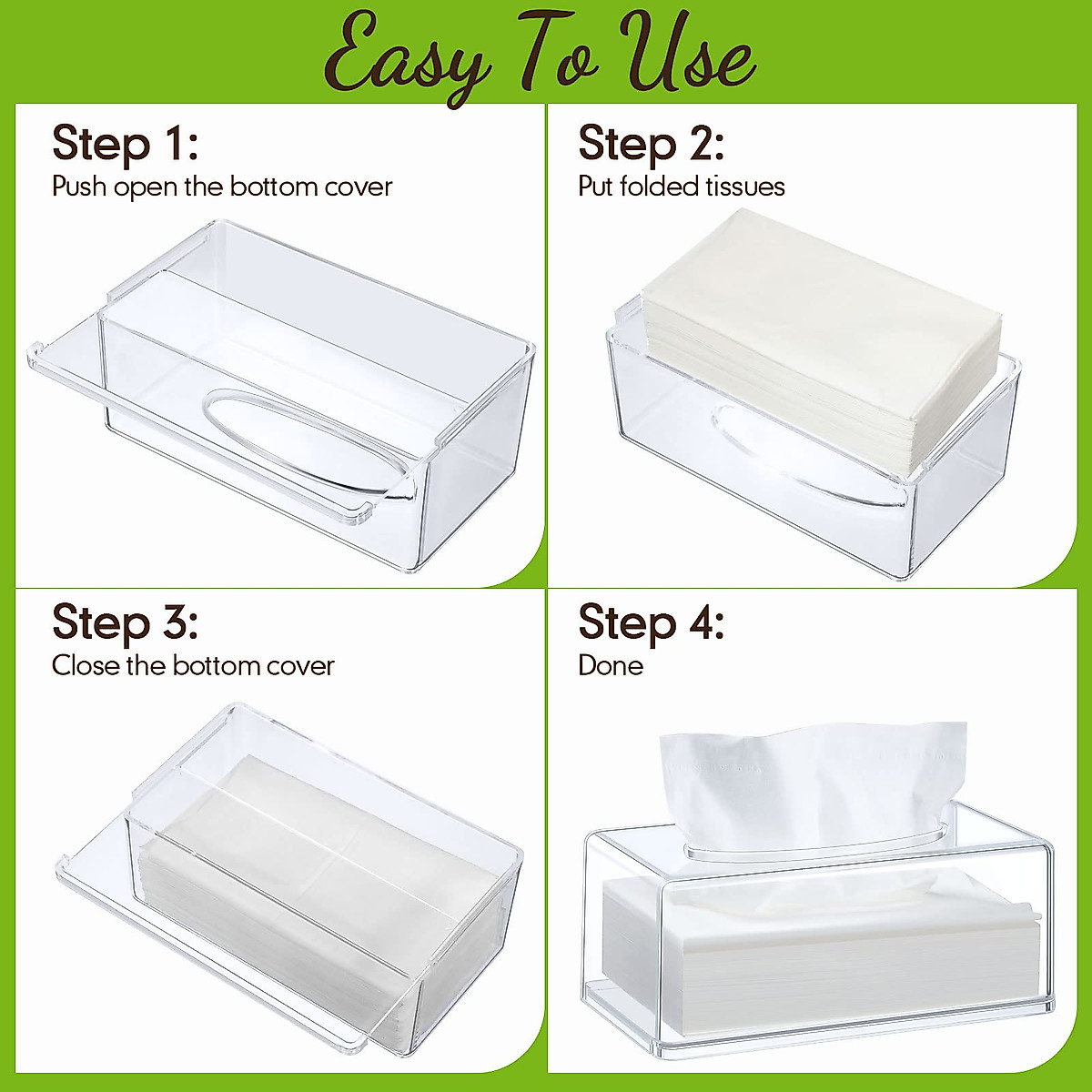 Easy To Use

Step 1:
Push open the bottom cover

Step 2:
Put folded tissues

Step 3:
Close the bottom cover

Step 4:
Done