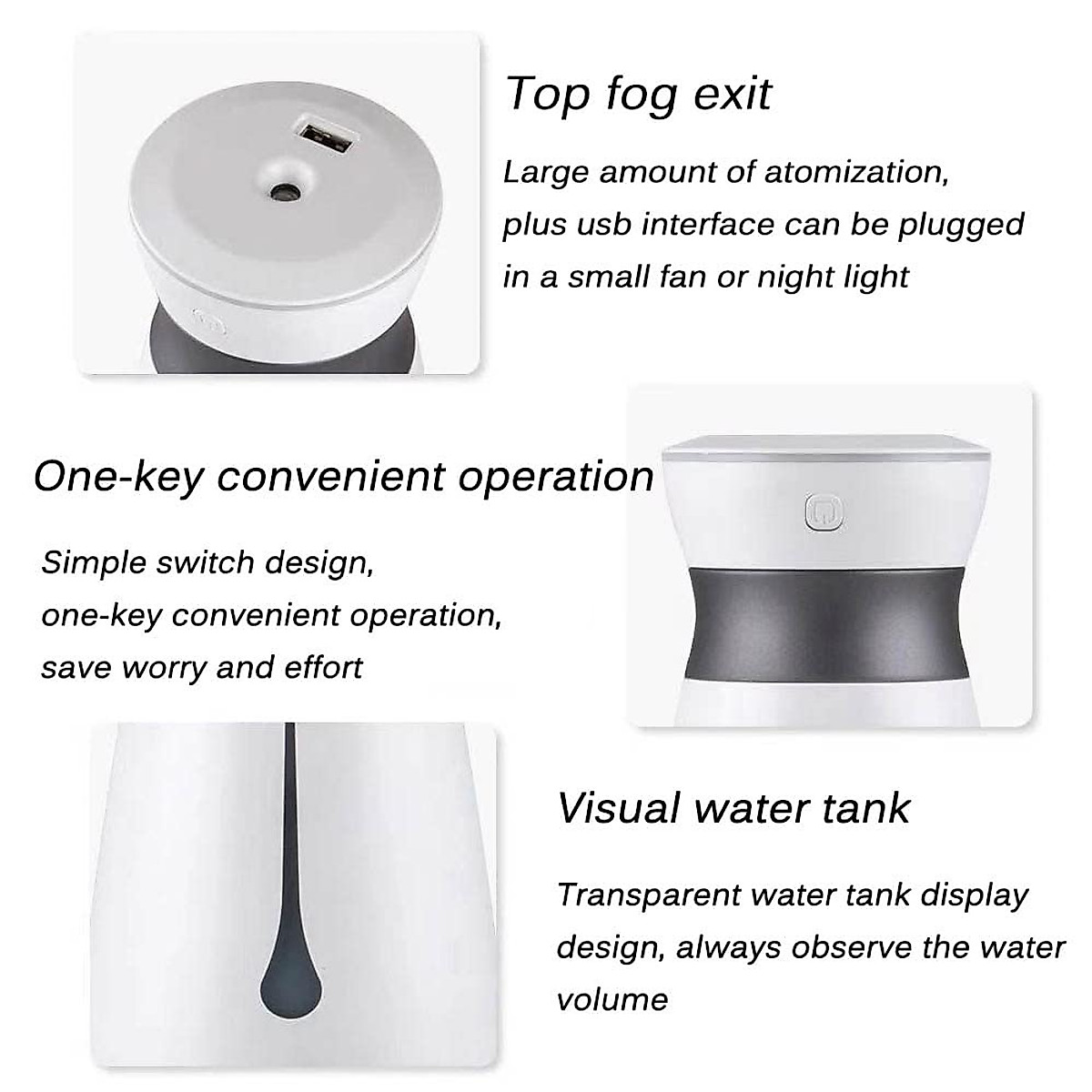 Top fog exit

Large amount of atomization, plus usb interface can be plugged in a small fan or night light

One-key convenient operation

Simple switch design, one-key convenient operation, save worry and effort

Visual water tank

Transparent water tank display design, always observe the water volume