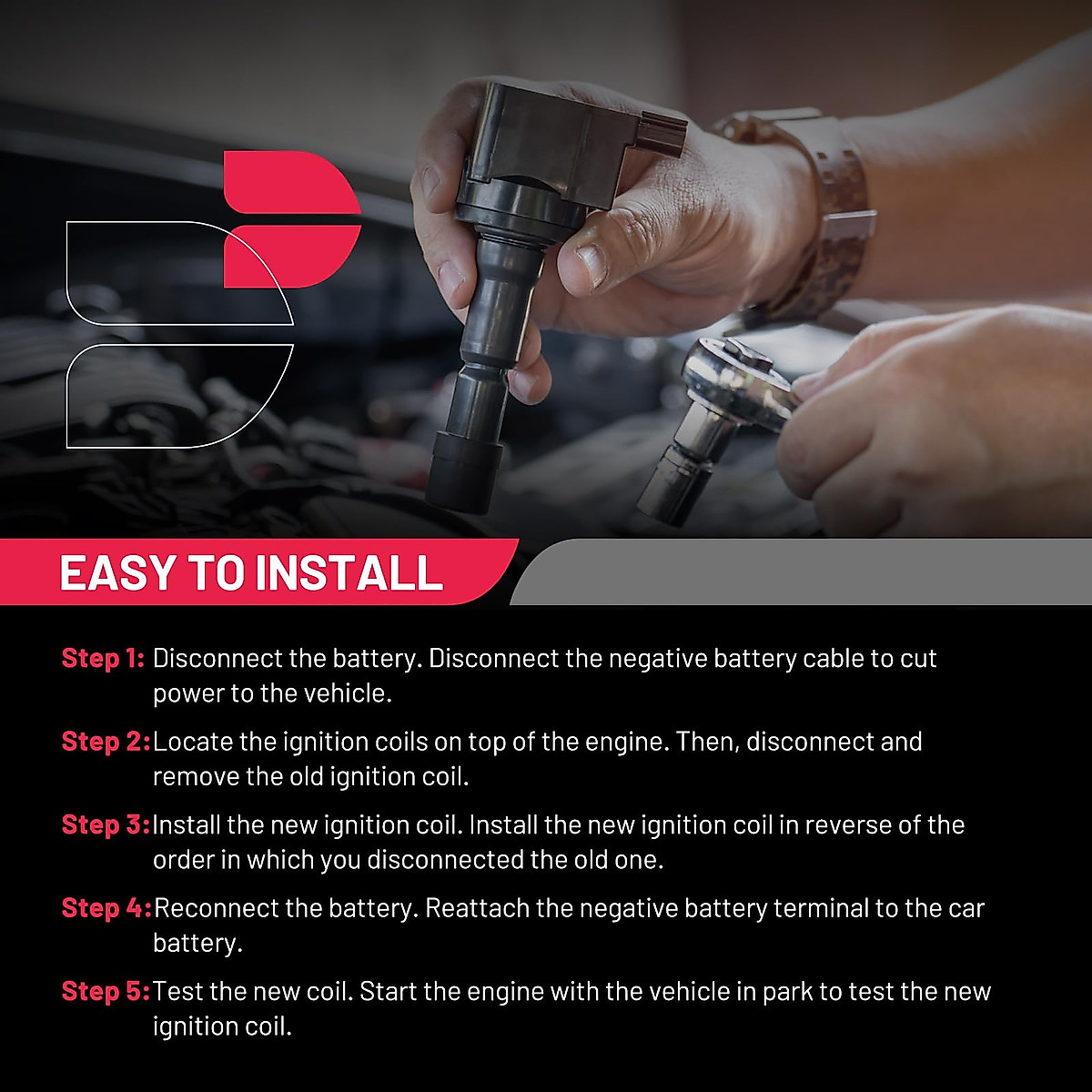 EASY TO INSTALL

Step 1: Disconnect the battery. Disconnect the negative battery cable to cut power to the vehicle.

Step 2: Locate the ignition coils on top of the engine. Then, disconnect and remove the old ignition coil.

Step 3: Install the new ignition coil. Install the new ignition coil in reverse of the order in which you disconnected the old one.

Step 4: Reconnect the battery. Reattach the negative battery terminal to the car battery.

Step 5: Test the new coil. Start the engine with the vehicle in park to test the new ignition coil.