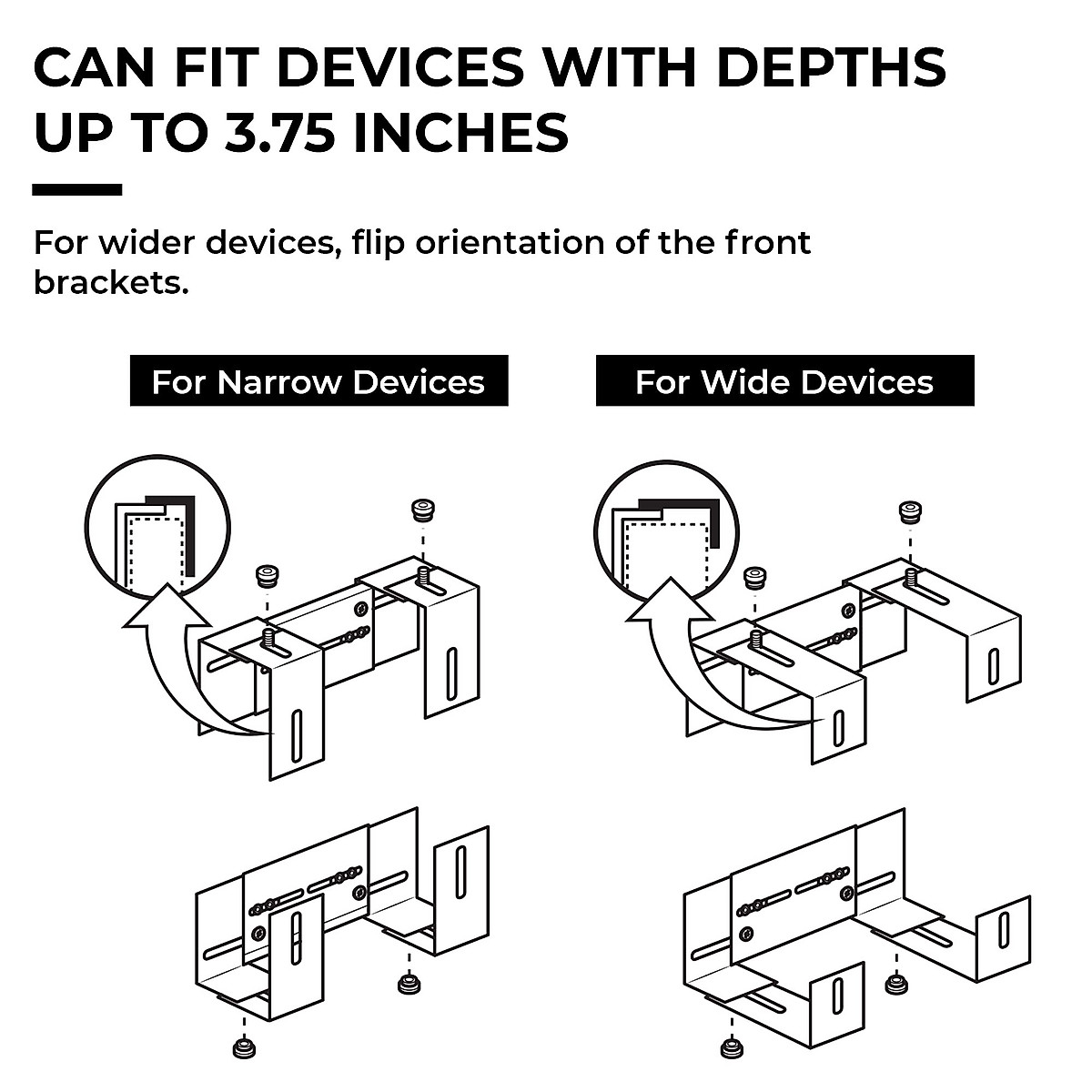 CAN FIT DEVICES WITH DEPTHS UP TO 3.75 INCHES

For wider devices, flip orientation of the front brackets.

For Narrow Devices

For Wide Devices