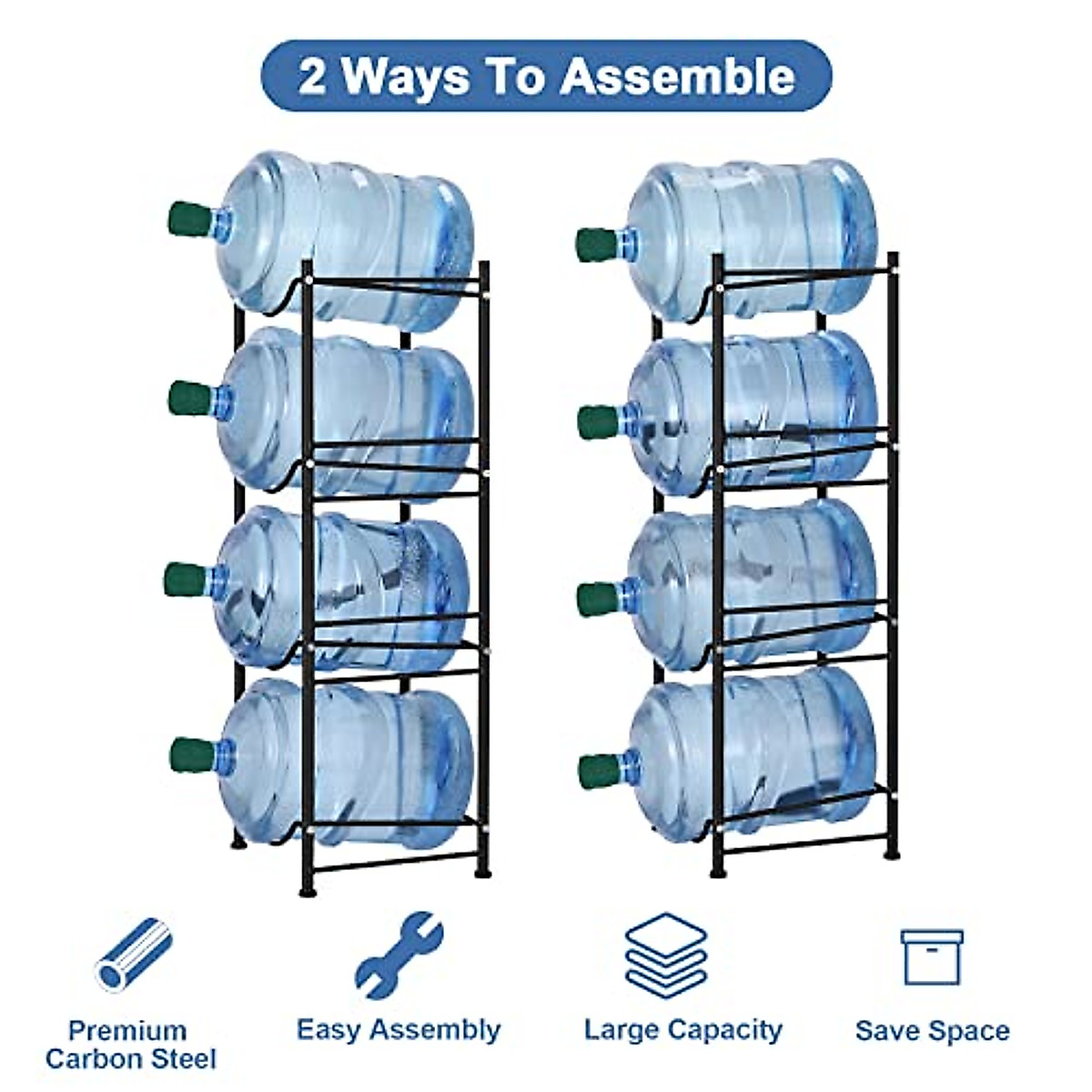 2 Ways To Assemble

Premium Carbon Steel

Easy Assembly

Large Capacity

Save Space