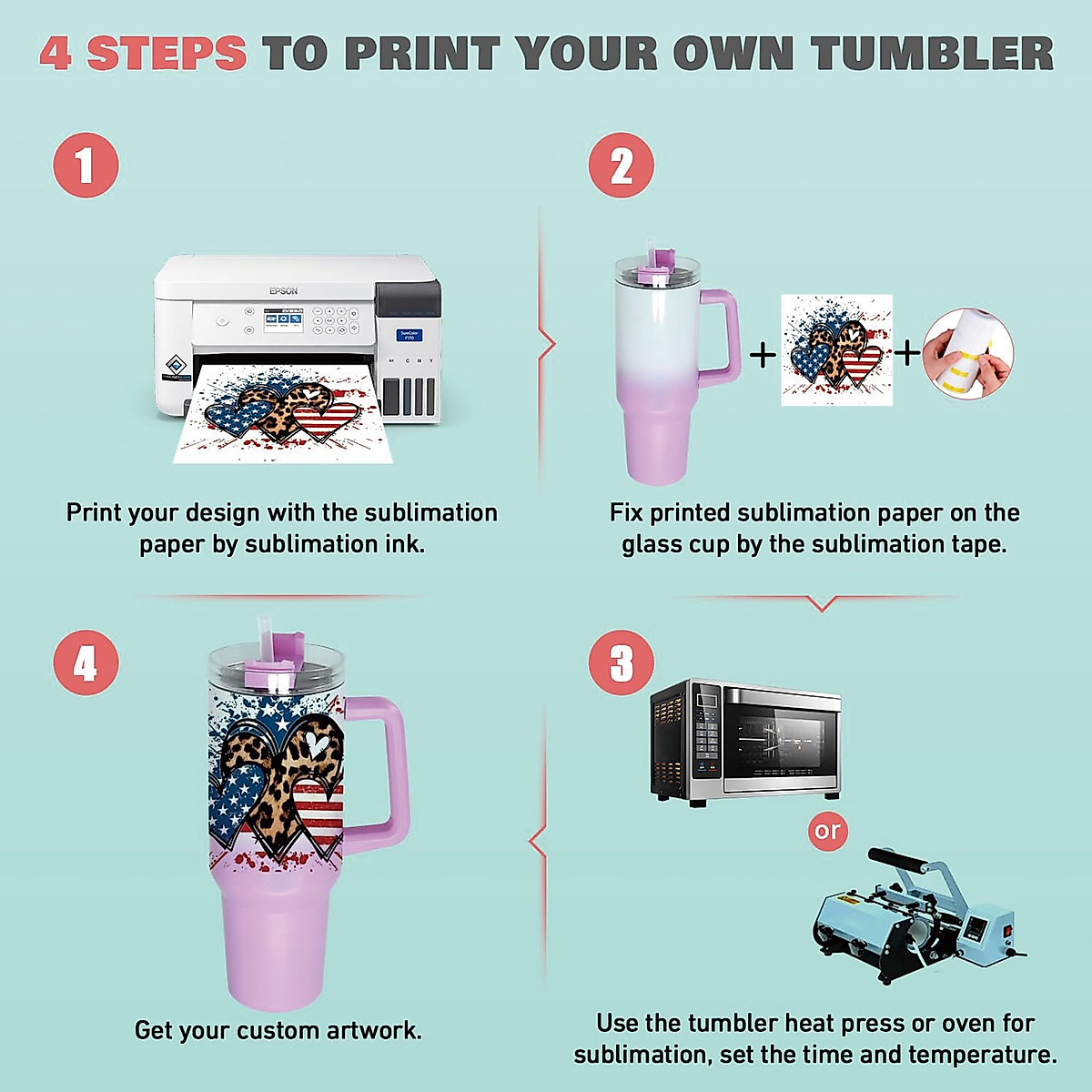 4 STEPS TO PRINT YOUR OWN TUMBLER

1

EPSON

Print your design with the sublimation paper by sublimation ink.

2

+ +

Fix printed sublimation paper on the glass cup by the sublimation tape.

4

Get your custom artwork.

3

or

Use the tumbler heat press or oven for sublimation, set the time and temperature.