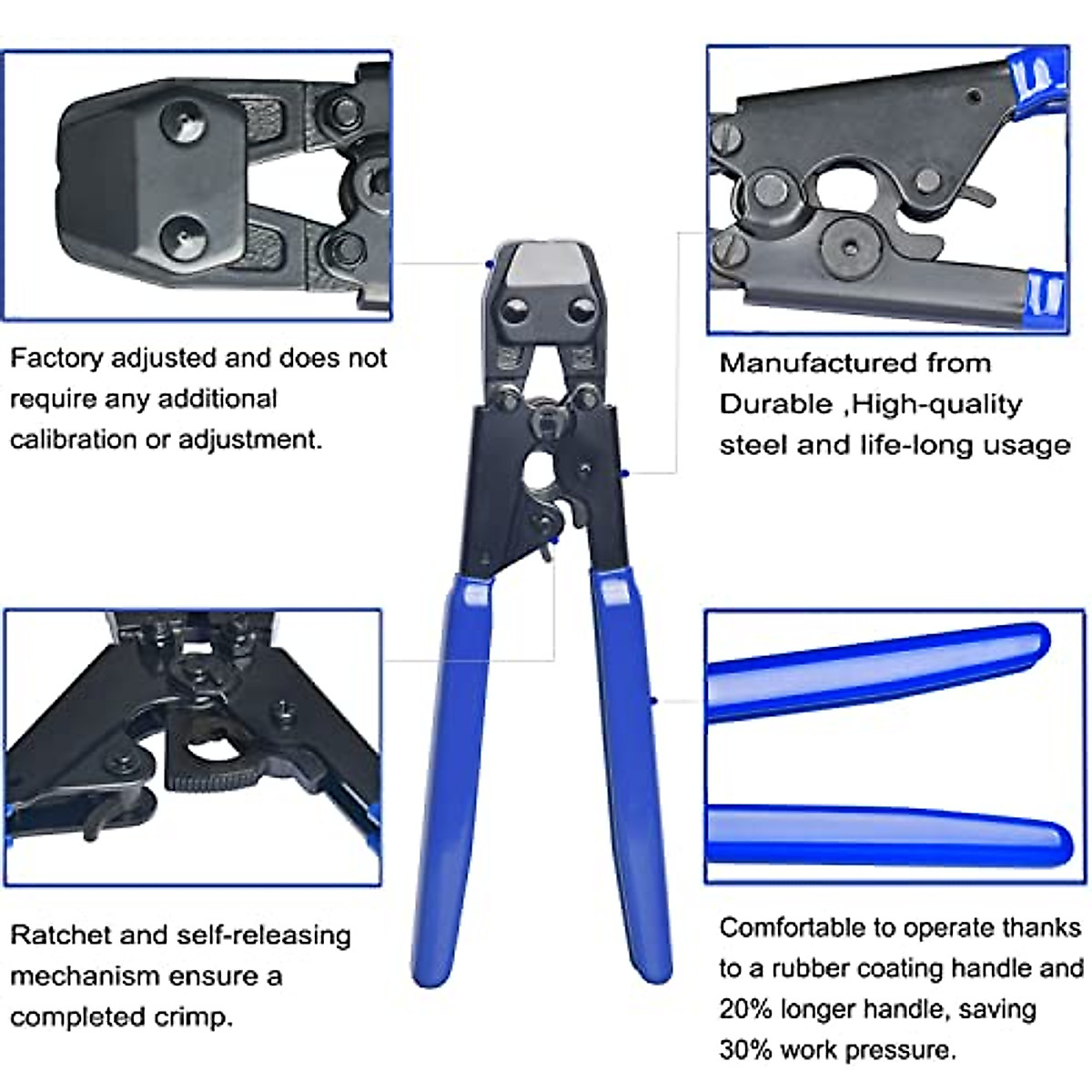 Factory adjusted and does not require any additional calibration or adjustment.

Manufactured from Durable ,High-quality steel and life-long usage

Ratchet and self-releasing mechanism ensure a completed crimp.

Comfortable to operate thanks to a rubber coating handle and 20% longer handle, saving 30% work pressure.