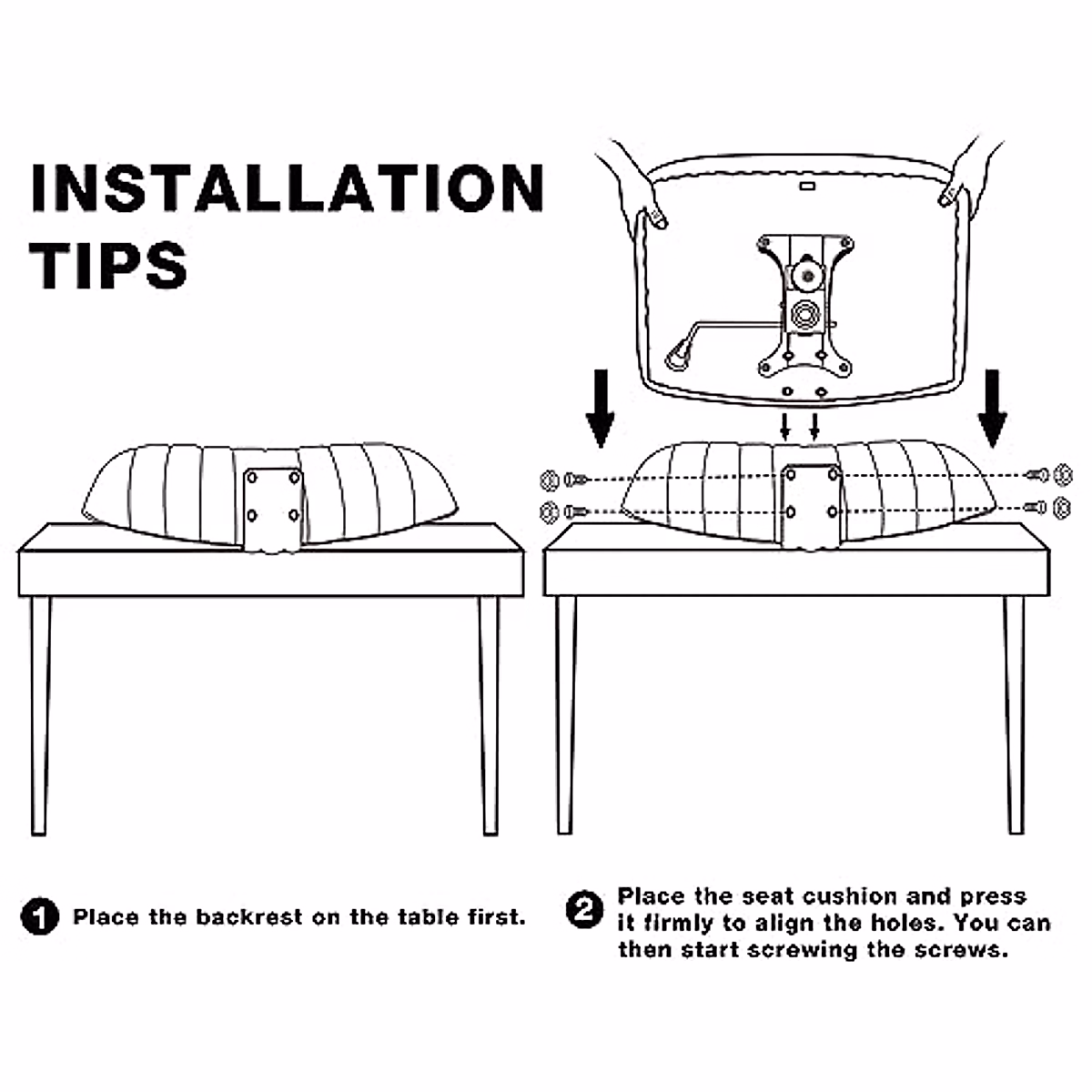 INSTALLATION TIPS

1 Place the backrest on the table first.

2 Place the seat cushion and press it firmly to align the holes. You can then start screwing the screws.