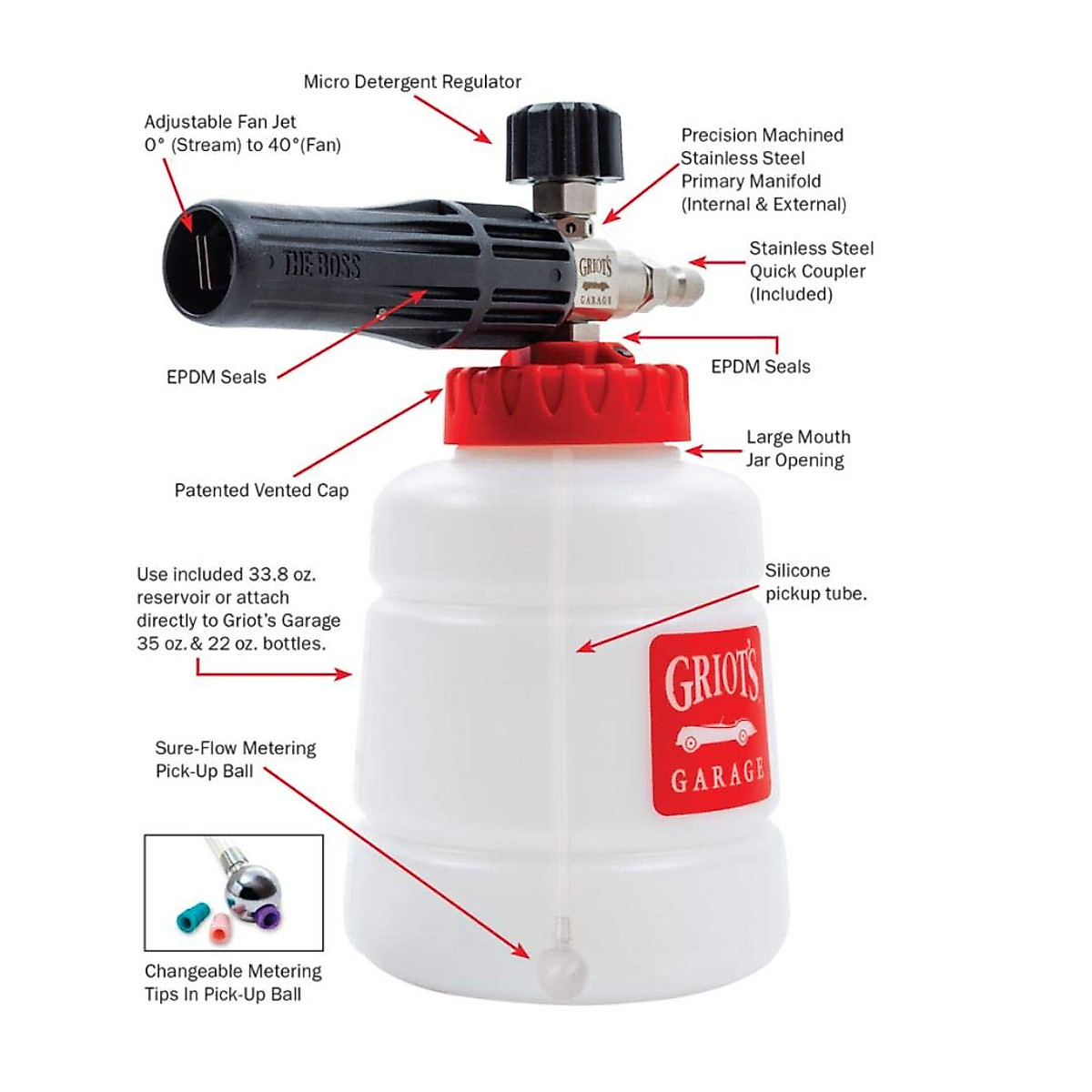 Micro Detergent Regulator

Adjustable Fan Jet
0° (Stream) to 40°(Fan)

Precision Machined
Stainless Steel
Primary Manifold
(Internal & External)

THE BOSS

GRIOT'S
GARAGE

Stainless Steel
Quick Coupler
(Included)

EPDM Seals

EPDM Seals

Large Mouth
Jar Opening

Patented Vented Cap

Use included 33.8 oz. reservoir or attach directly to Griot's Garage 35 oz. & 22 oz. bottles.

Silicone
pickup tube.

GRIOT'S
GARAGE

Sure-Flow Metering
Pick-Up Ball

Changeable Metering
Tips In Pick-Up Ball